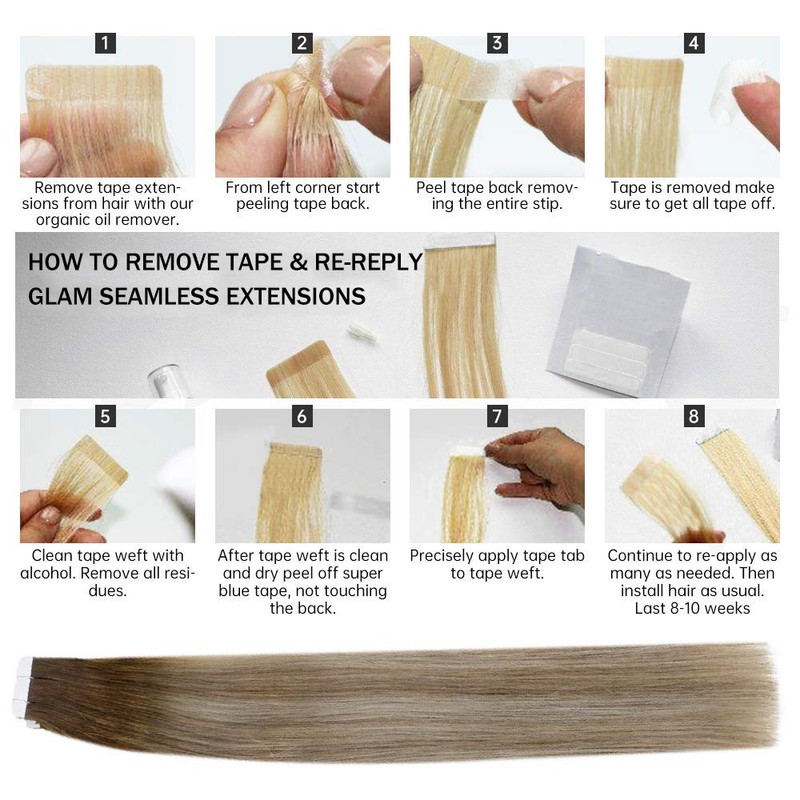 1

Remove tape extensions from hair with our organic oil remover.

2

From left corner start peeling tape back.

3

Peel tape back removing the entire stip.

4

Tape is removed make sure to get all tape off.

HOW TO REMOVE TAPE & RE-REPLY GLAM SEAMLESS EXTENSIONS

5

Clean tape weft with alcohol. Remove all residues.

6

After tape weft is clean and dry peel off super blue tape, not touching the back.

7

Precisely apply tape tab to tape weft.

8

Continue to re-apply as many as needed. Then install hair as usual. Last 8-10 weeks