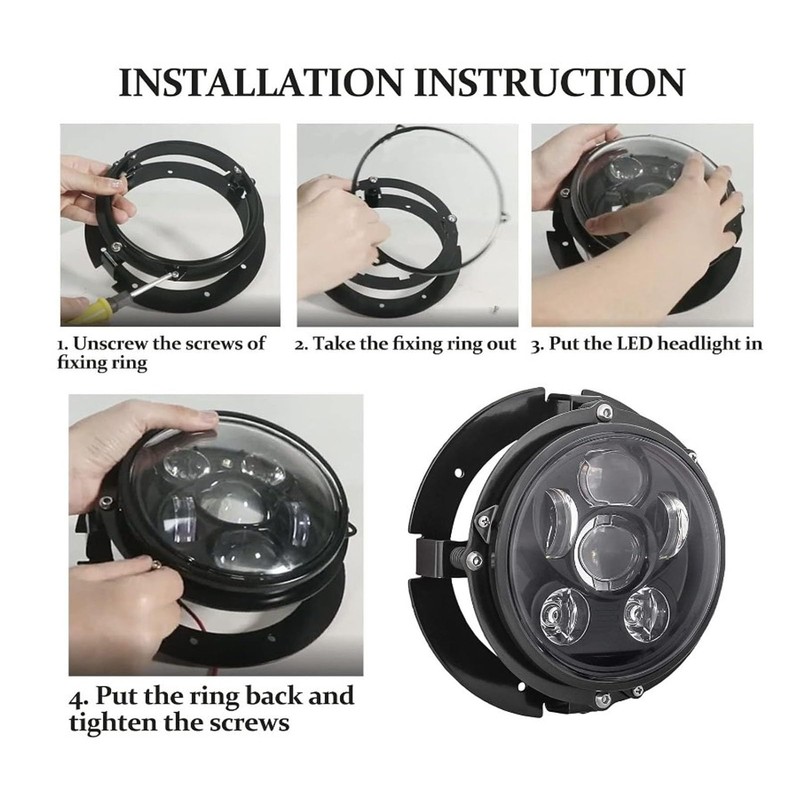 INSTALLATION INSTRUCTION

1. Unscrew the screws of fixing ring

2. Take the fixing ring out

3. Put the LED headlight in

4. Put the ring back and tighten the screws