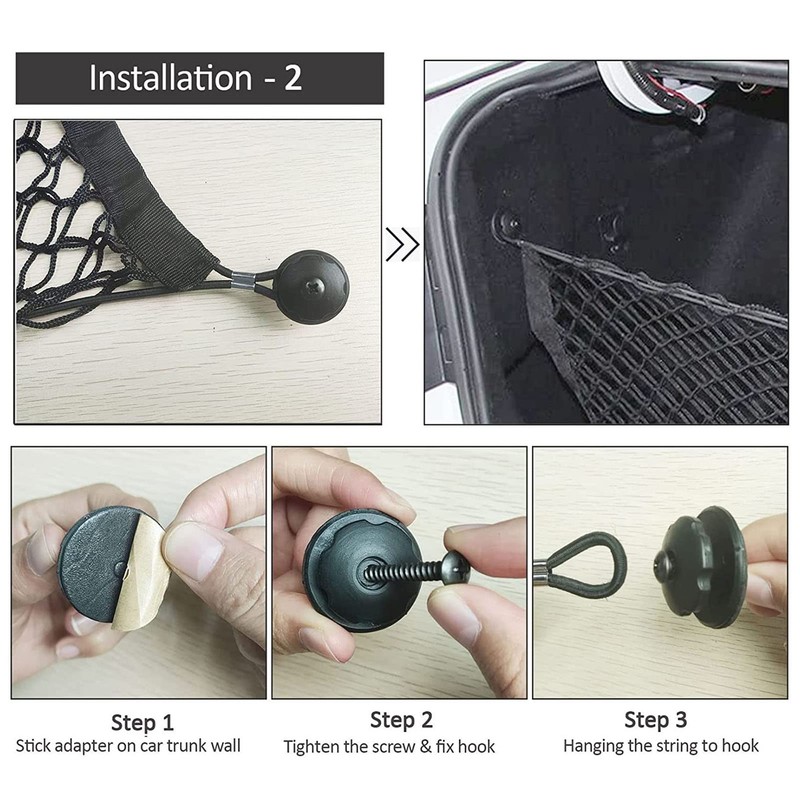 Installation - 2

Step 1
Stick adapter on car trunk wall

Step 2
Tighten the screw & fix hook

Step 3
Hanging the string to hook