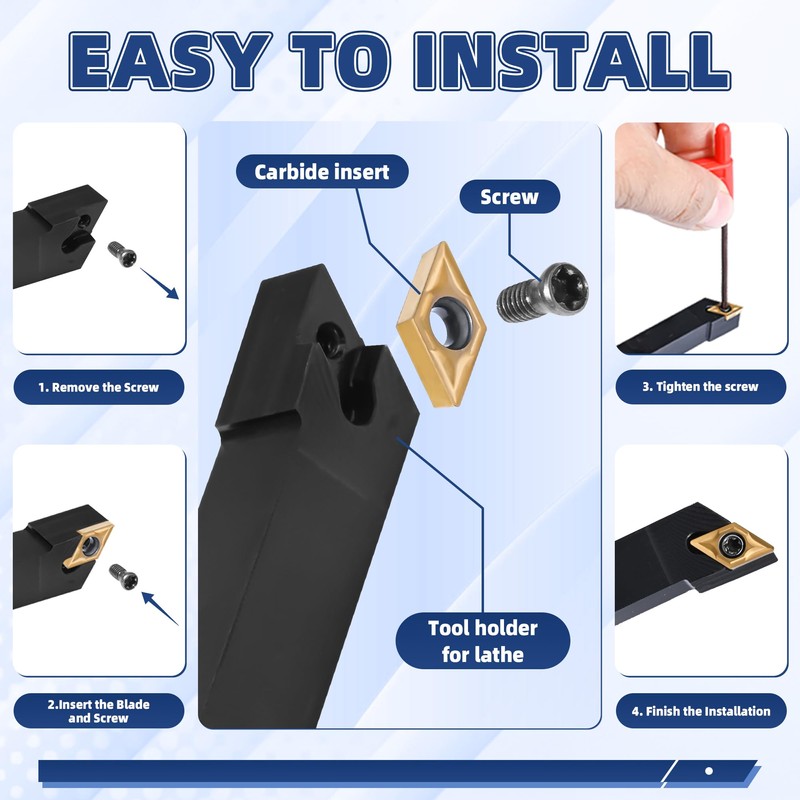 EASY TO INSTALL

1. Remove the Screw

2.Insert the Blade and Screw

Carbide insert

Screw

Tool holder for lathe

3. Tighten the screw

4. Finish the Installation