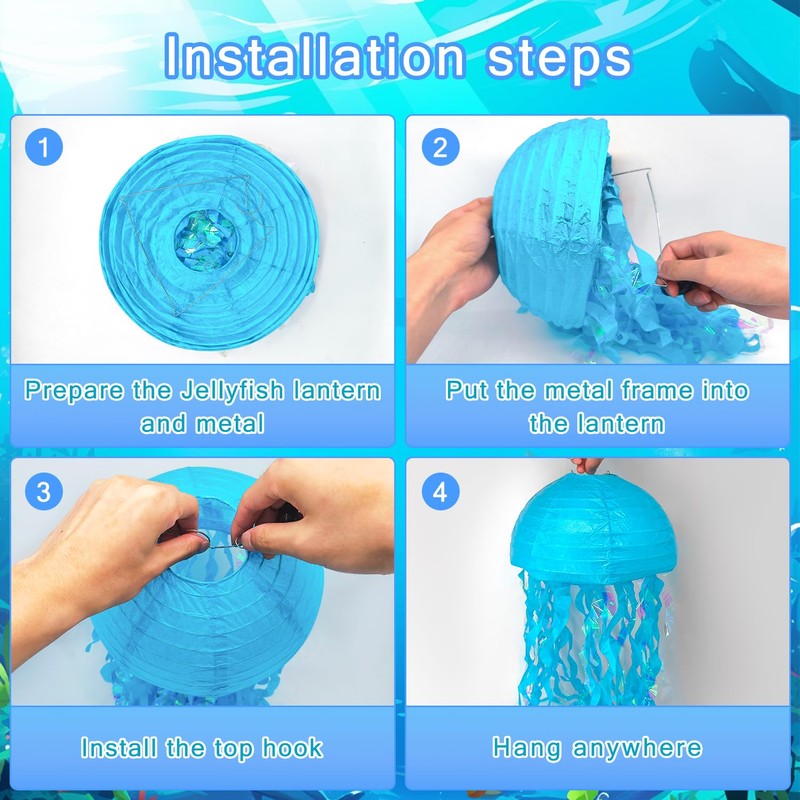 Installation steps

1

Prepare the Jellyfish lantern and metal

2

Put the metal frame into the lantern

3

Install the top hook

4

Hang anywhere