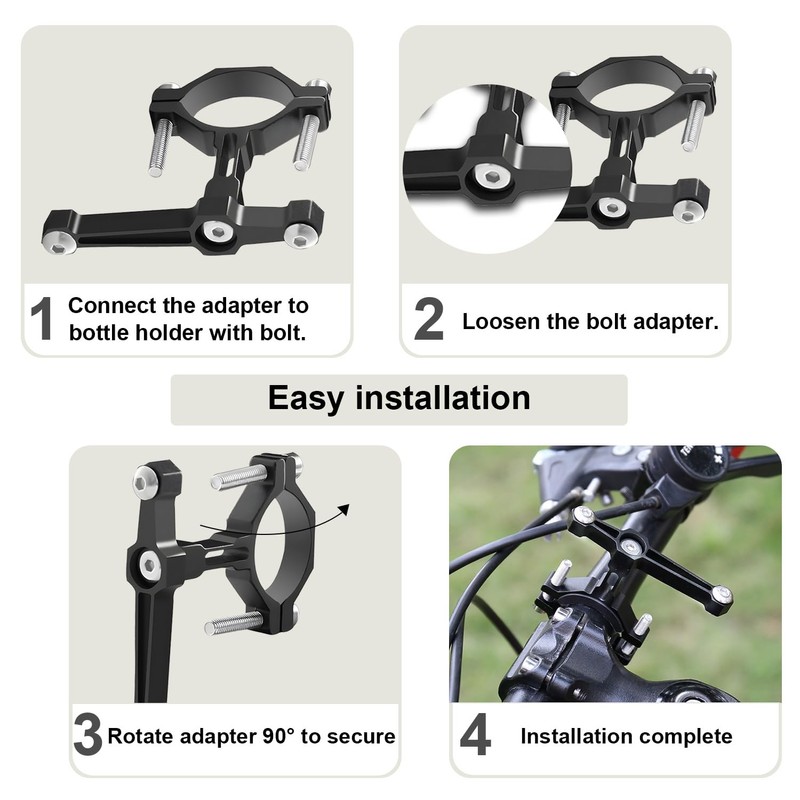 1 Connect the adapter to bottle holder with bolt.

2 Loosen the bolt adapter.

Easy installation

3 Rotate adapter 90° to secure

4 Installation complete