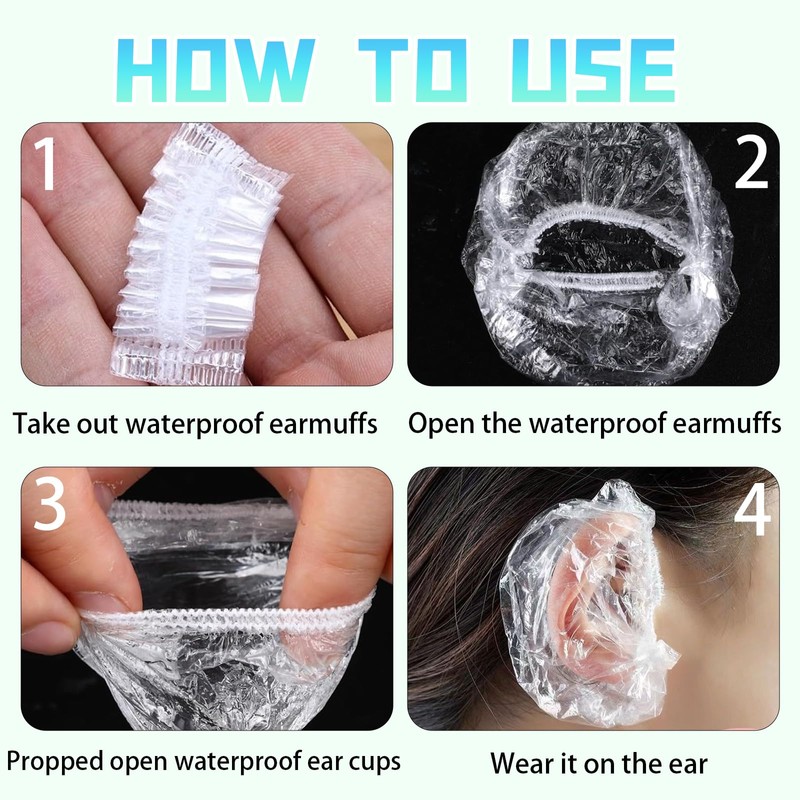 HOW TO USE

1

Take out waterproof earmuffs

2

Open the waterproof earmuffs

3

Propped open waterproof ear cups

4

Wear it on the ear