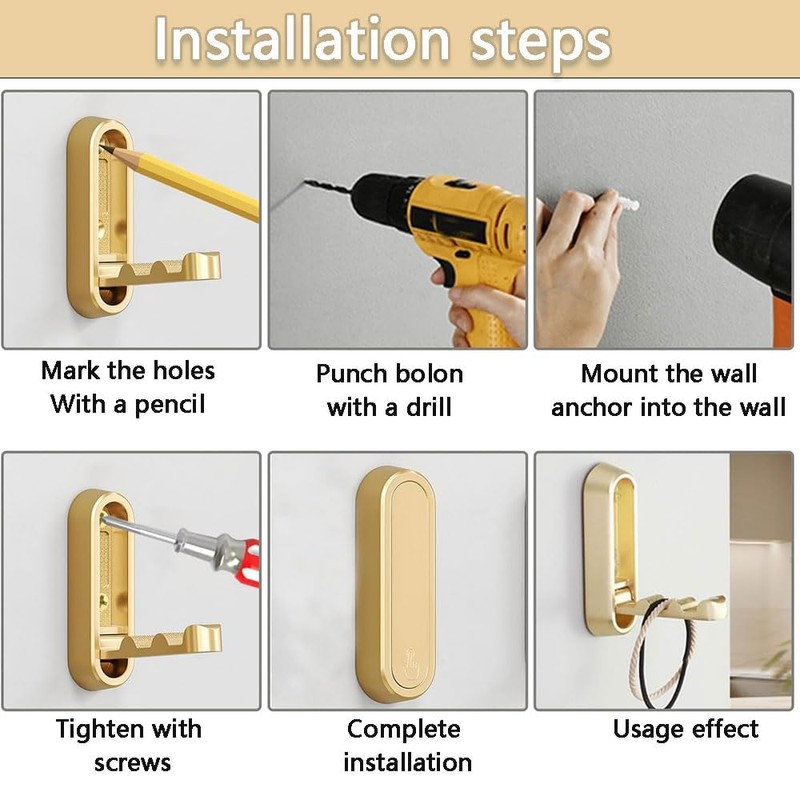 Installation steps

Mark the holes
With a pencil

Punch bolon
with a drill

Mount the wall
anchor into the wall

Tighten with
screws

Complete
installation

Usage effect