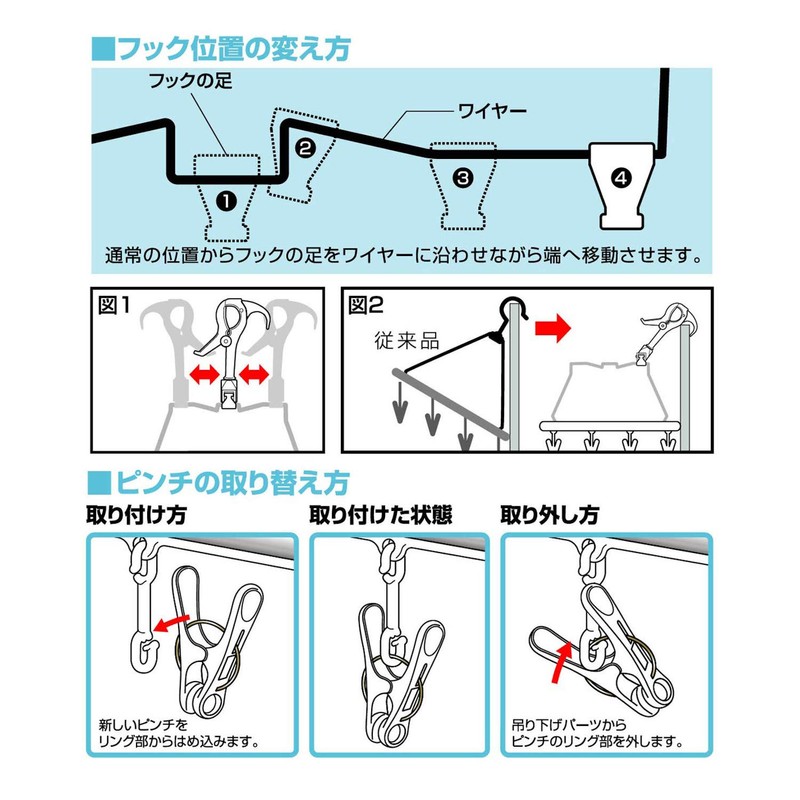 ■フック位置の変え方

フックの足

ワイヤー

❶ ❷ ❸ ❹

通常の位置からフックの足をワイヤーに沿わせながら端へ移動させます。

図1

図2

従来品

■ピンチの取り替え方

取り付け方

新しいピンチをリング部からはめ込みます。

取り付けた状態

取り外し方

吊り下げパーツからピンチのリング部を外します。