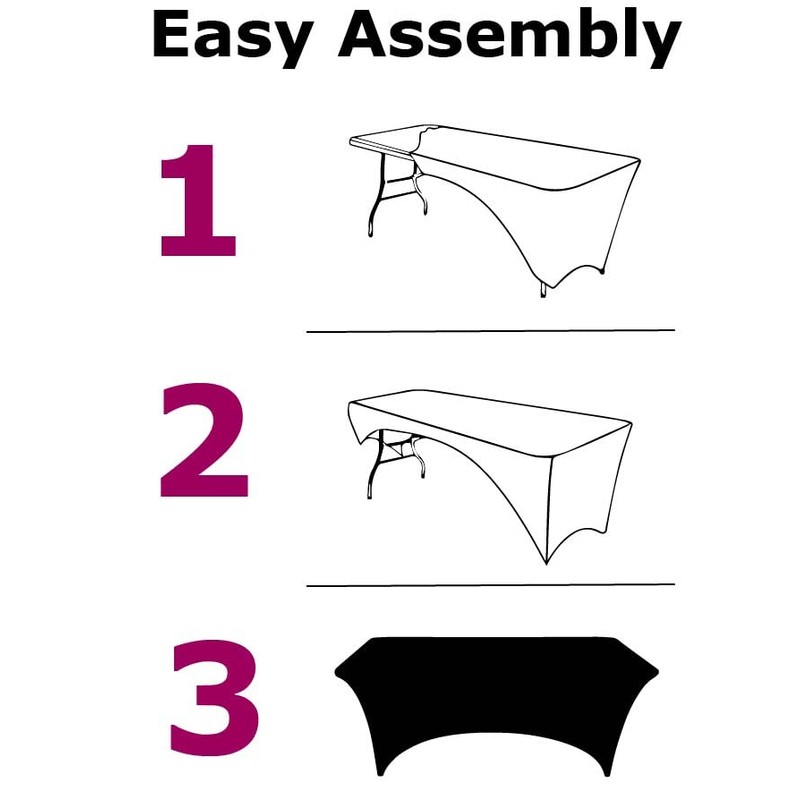 Easy Assembly

1

2

3