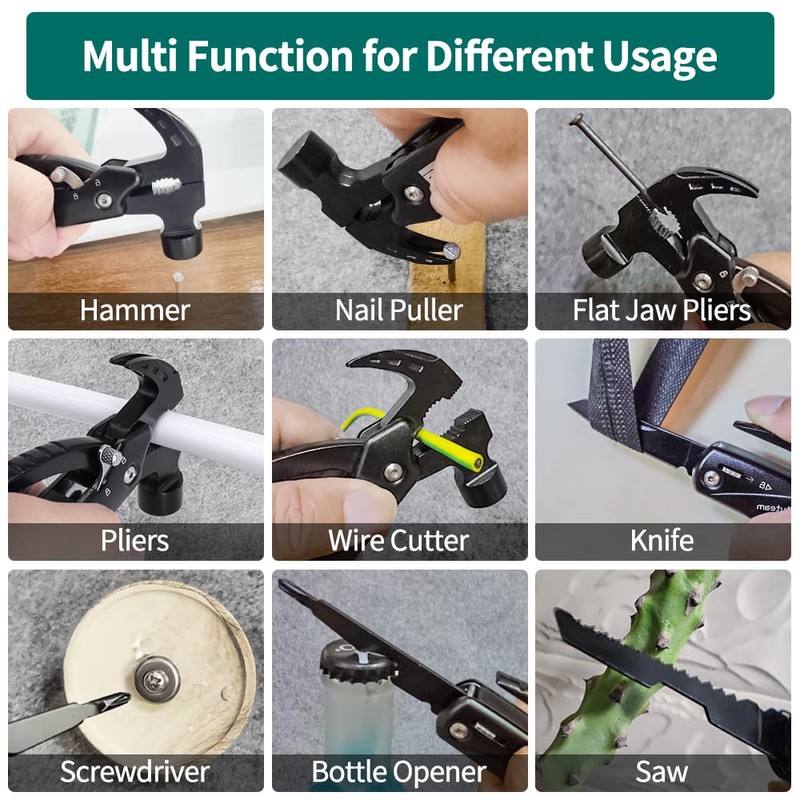 Multi Function for Different Usage

Hammer

Nail Puller

Flat Jaw Pliers

Pliers

Wire Cutter

Knife

Screwdriver

Bottle Opener

Saw