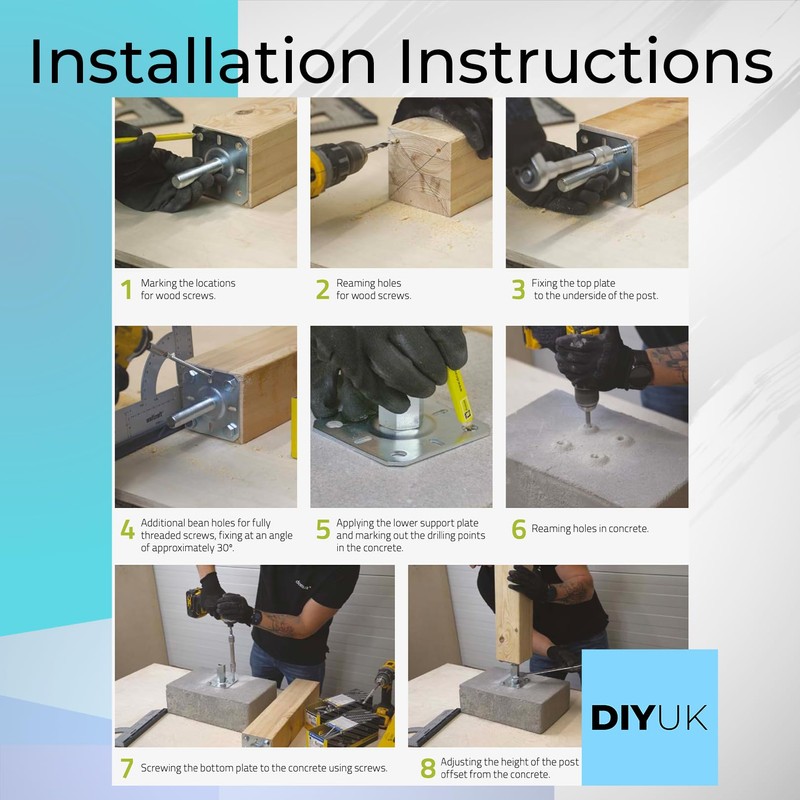 Installation Instructions

1 Marking the locations for wood screws.

2 Reaming holes for wood screws.

3 Fixing the top plate to the underside of the post.

4 Additional bean holes for fully threaded screws, fixing at an angle of approximately 30°.

5 Applying the lower support plate and marking out the drilling points in the concrete.

6 Reaming holes in concrete.

7 Screwing the bottom plate to the concrete using screws.

8 Adjusting the height of the post offset from the concrete.

DIYUK