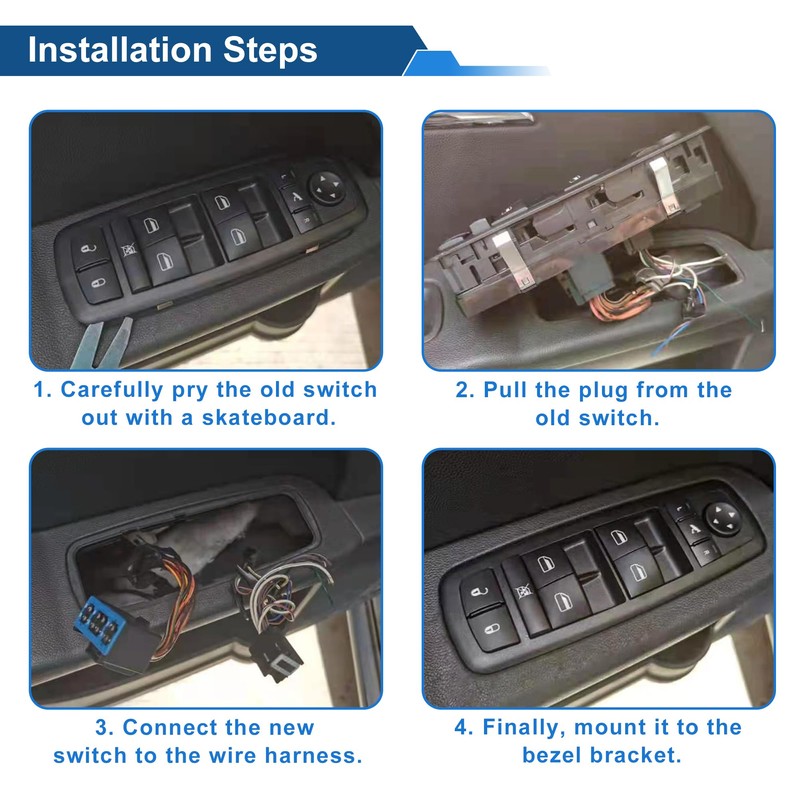 Installation Steps

1. Carefully pry the old switch out with a skateboard.

2. Pull the plug from the old switch.

3. Connect the new switch to the wire harness.

4. Finally, mount it to the bezel bracket.