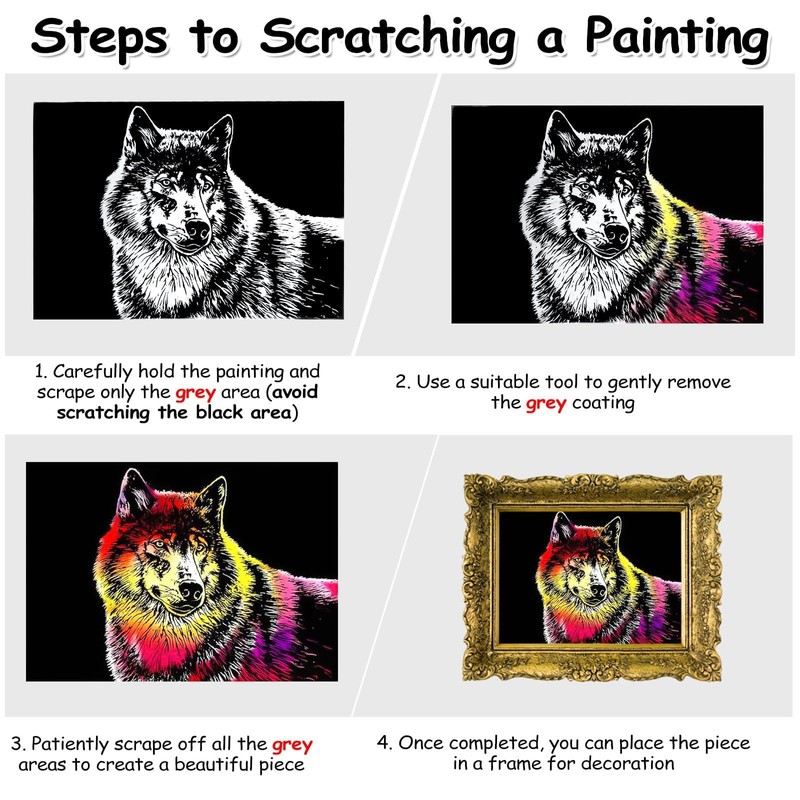 Steps to Scratching a Painting

1. Carefully hold the painting and scrape only the grey area (avoid scratching the black area)

2. Use a suitable tool to gently remove the grey coating

3. Patiently scrape off all the grey areas to create a beautiful piece

4. Once completed, you can place the piece in a frame for decoration