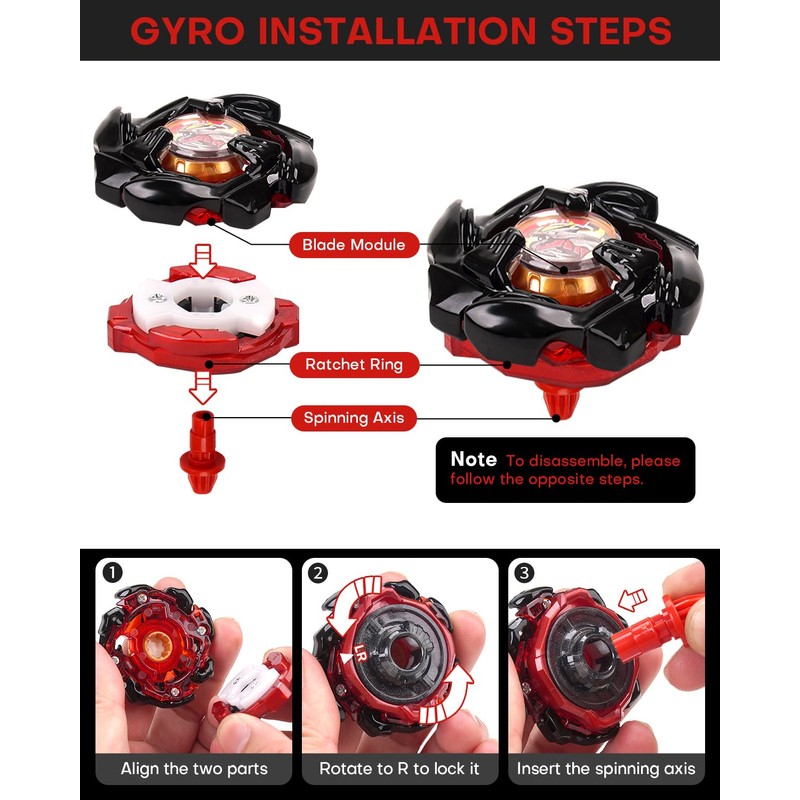 GYRO INSTALLATION STEPS

Blade Module

Ratchet Ring

Spinning Axis

Note To disassemble, please follow the opposite steps.

1
Align the two parts

2
LR
Rotate to R to lock it

3
Insert the spinning axis