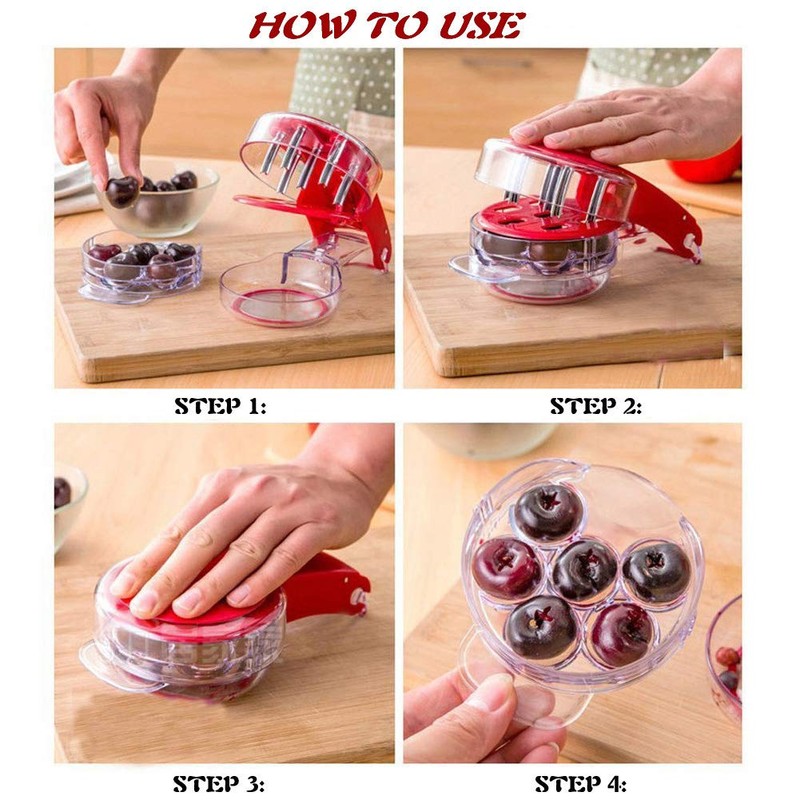 HOW TO USE

STEP 1:

STEP 2:

STEP 3:

STEP 4: