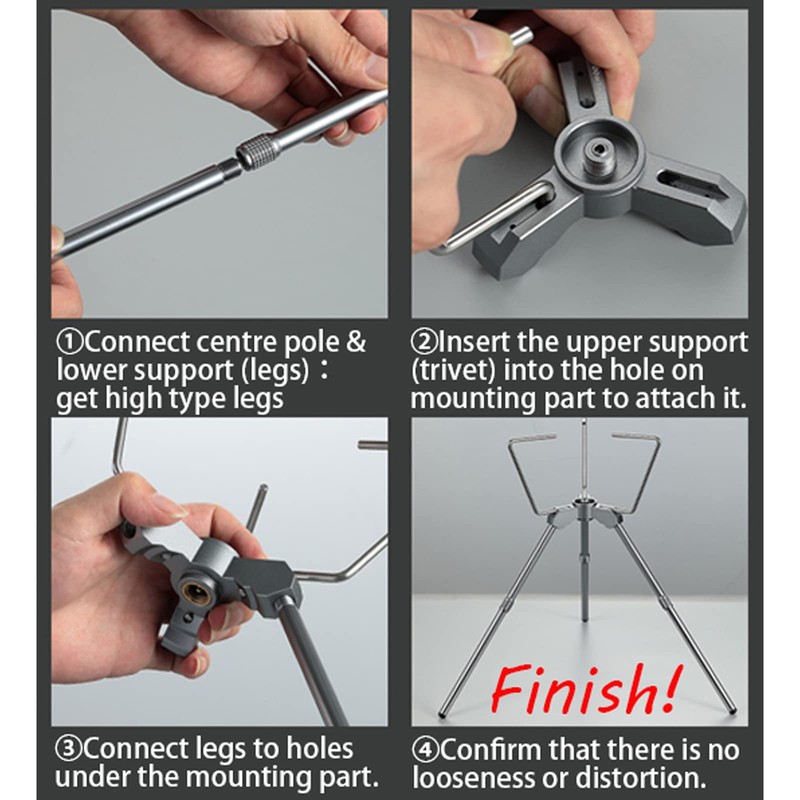 ①Connect centre pole & lower support (legs)：get high type legs

②Insert the upper support (trivet) into the hole on mounting part to attach it.

③Connect legs to holes under the mounting part.

Finish!

④Confirm that there is no looseness or distortion.