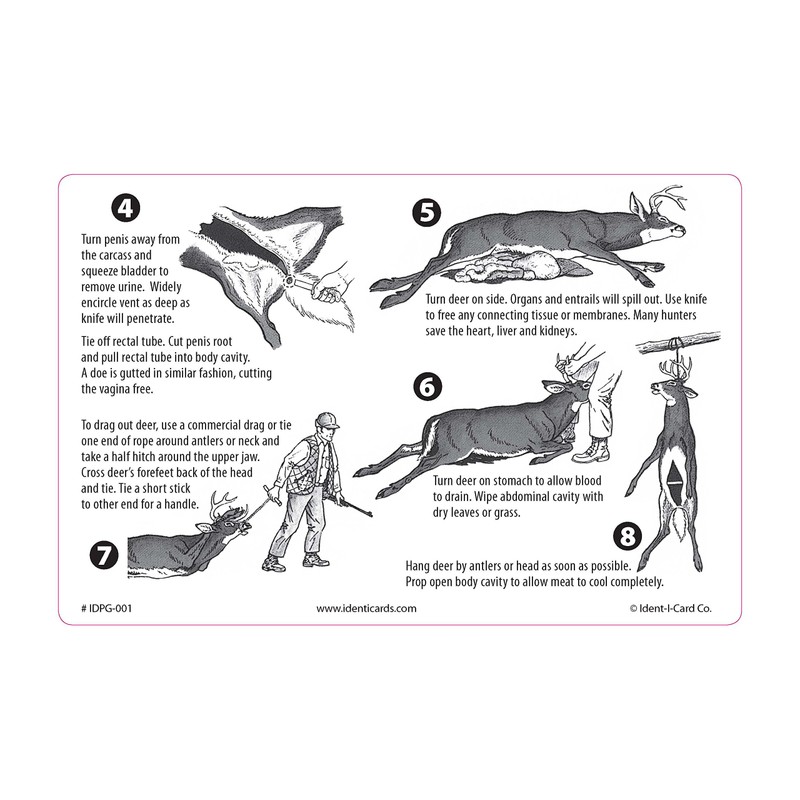 4

Turn penis away from the carcass and squeeze bladder to remove urine. Widely encircle vent as deep as knife will penetrate.

Tie off rectal tube. Cut penis root and pull rectal tube into body cavity. A doe is gutted in similar fashion, cutting the vagina free.

5

Turn deer on side. Organs and entrails will spill out. Use knife to free any connecting tissue or membranes. Many hunters save the heart, liver and kidneys.

6

Turn deer on stomach to allow blood to drain. Wipe abdominal cavity with dry leaves or grass.

To drag out deer, use a commercial drag or tie one end of rope around antlers or neck and take a half hitch around the upper jaw. Cross deer's forefeet back of the head and tie. Tie a short stick to other end for a handle.

7

8

Hang deer by antlers or head as soon as possible. Prop open body cavity to allow meat to cool completely.

# IDPG-001

www.identicards.com

© Ident-I-Card Co.