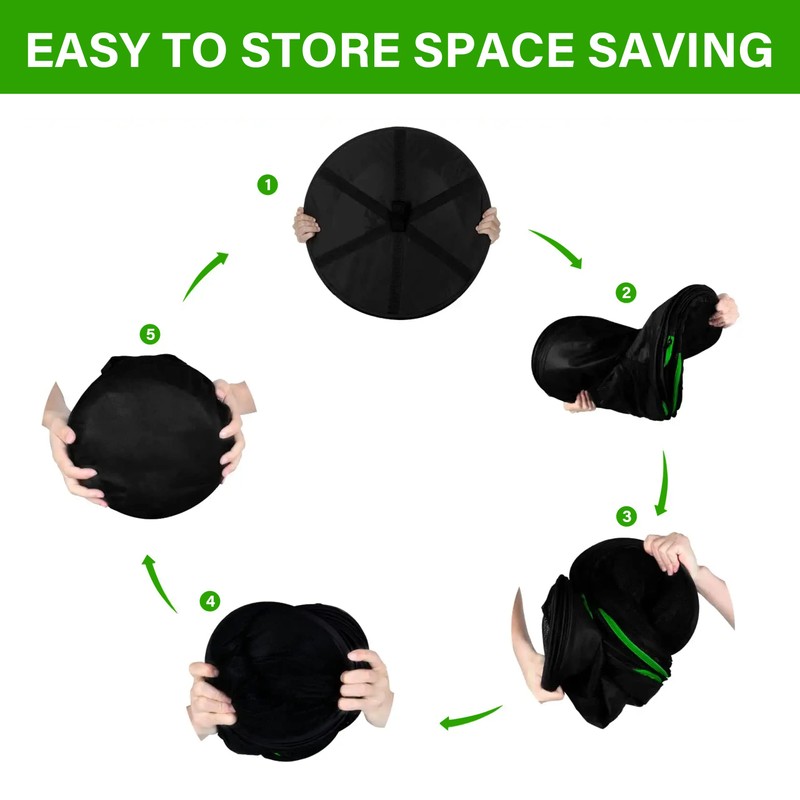 EASY TO STORE SPACE SAVING

1

2

3

4

5