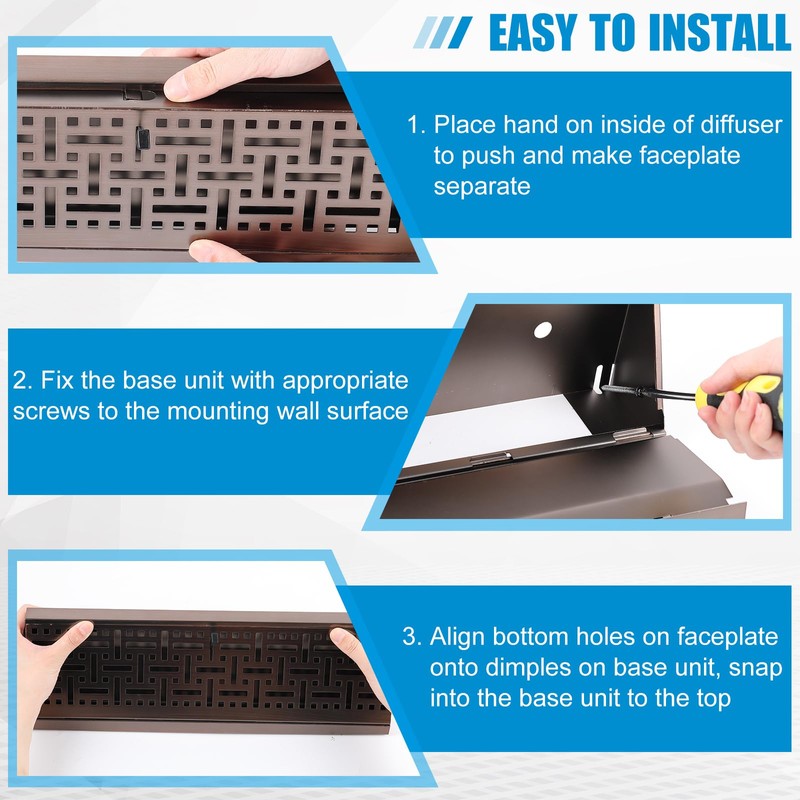 EASY TO INSTALL

1. Place hand on inside of diffuser to push and make faceplate separate

2. Fix the base unit with appropriate screws to the mounting wall surface

3. Align bottom holes on faceplate onto dimples on base unit, snap into the base unit to the top