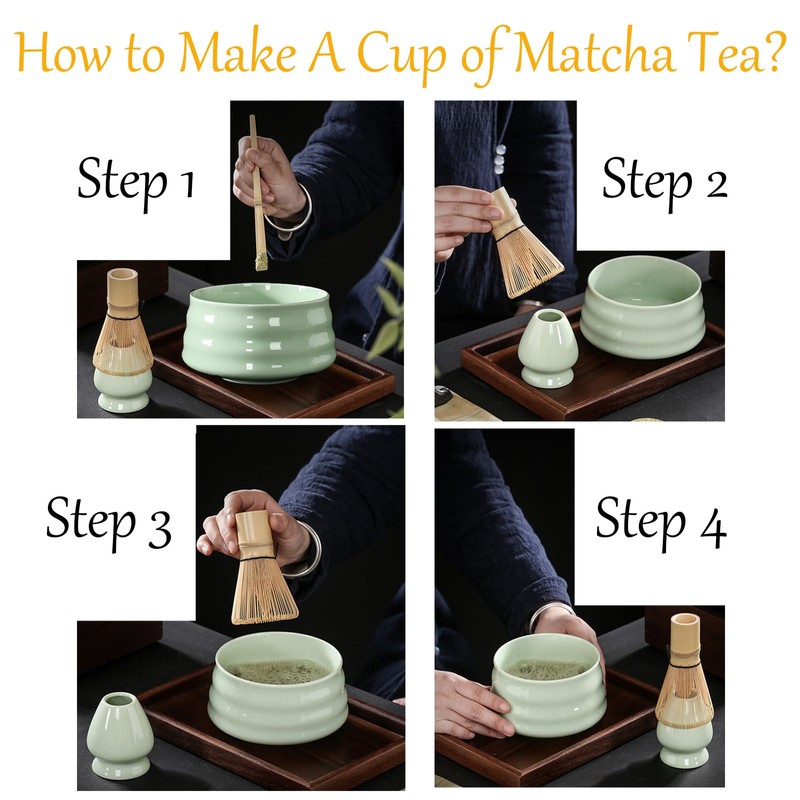 How to Make A Cup of Matcha Tea?

Step 1

Step 2

Step 3

Step 4