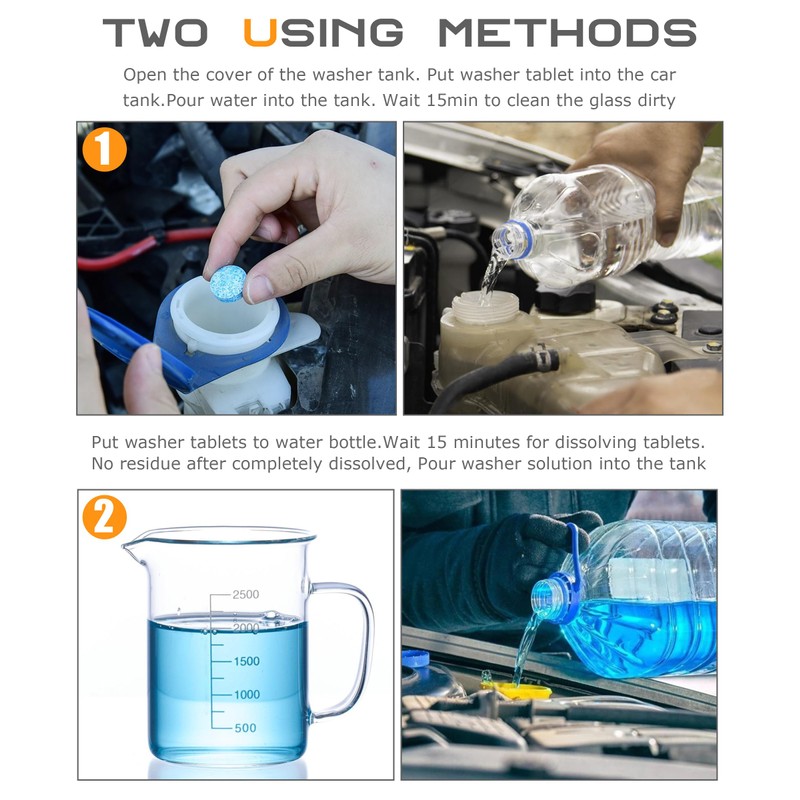 TWO USING METHODS

Open the cover of the washer tank. Put washer tablet into the car tank.Pour water into the tank. Wait 15min to clean the glass dirty

1

Put washer tablets to water bottle.Wait 15 minutes for dissolving tablets. No residue after completely dissolved, Pour washer solution into the tank

2

2500
2000
1500
1000
500