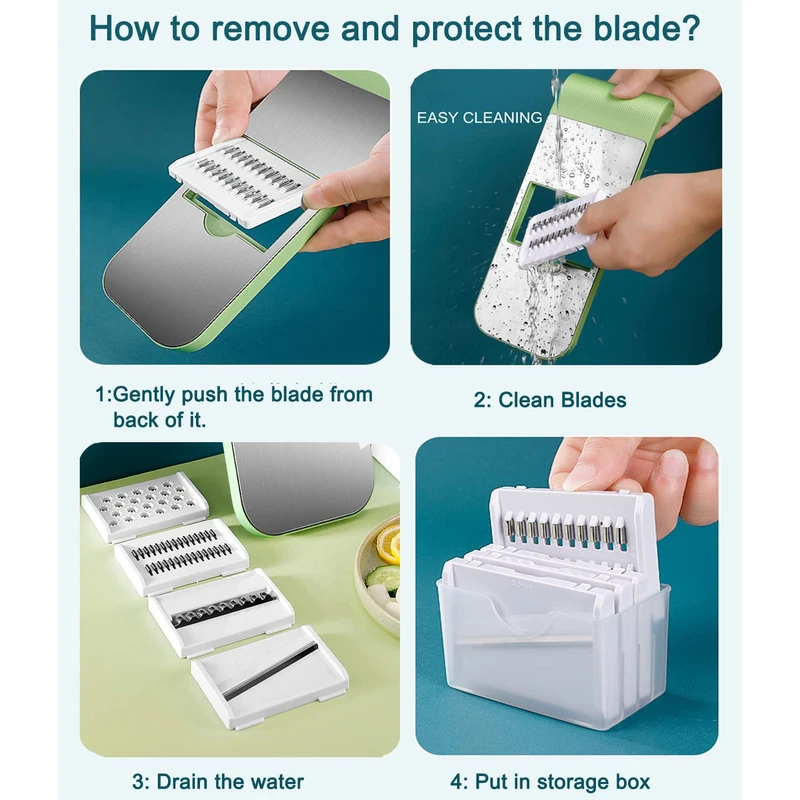 How to remove and protect the blade?

EASY CLEANING

1:Gently push the blade from back of it.

2: Clean Blades

3: Drain the water

4: Put in storage box