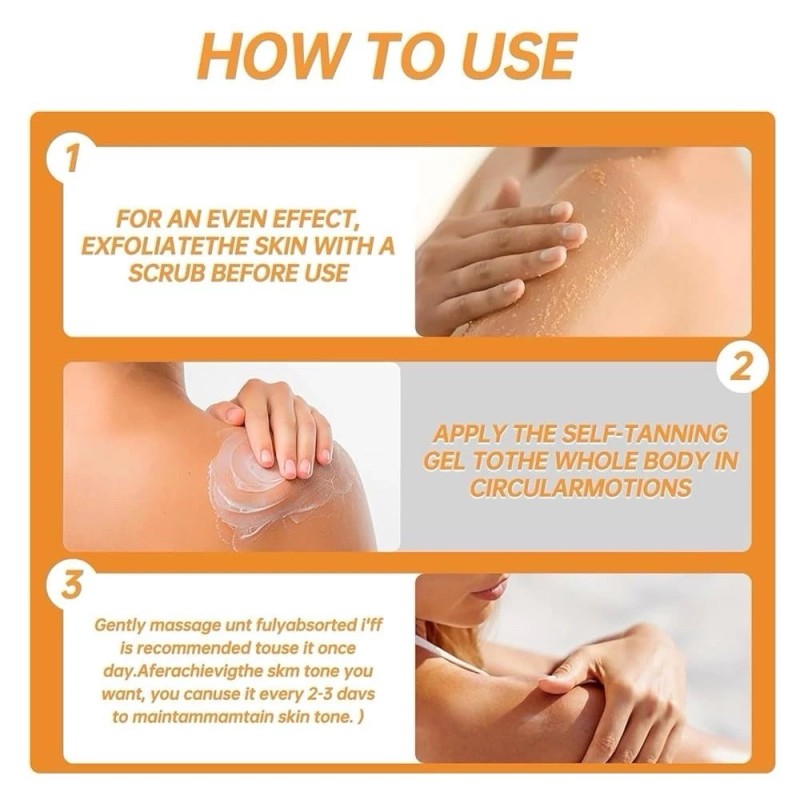 HOW TO USE

1

FOR AN EVEN EFFECT, EXFOLIATETHE SKIN WITH A SCRUB BEFORE USE

2

APPLY THE SELF-TANNING GEL TOTHE WHOLE BODY IN CIRCULARMOTIONS

3

Gently massage unt fulyabsorted i'ff is recommended touse it once day.Aferachievigthe skm tone you want, you canuse it every 2-3 davs to maintammamtain skin tone. )