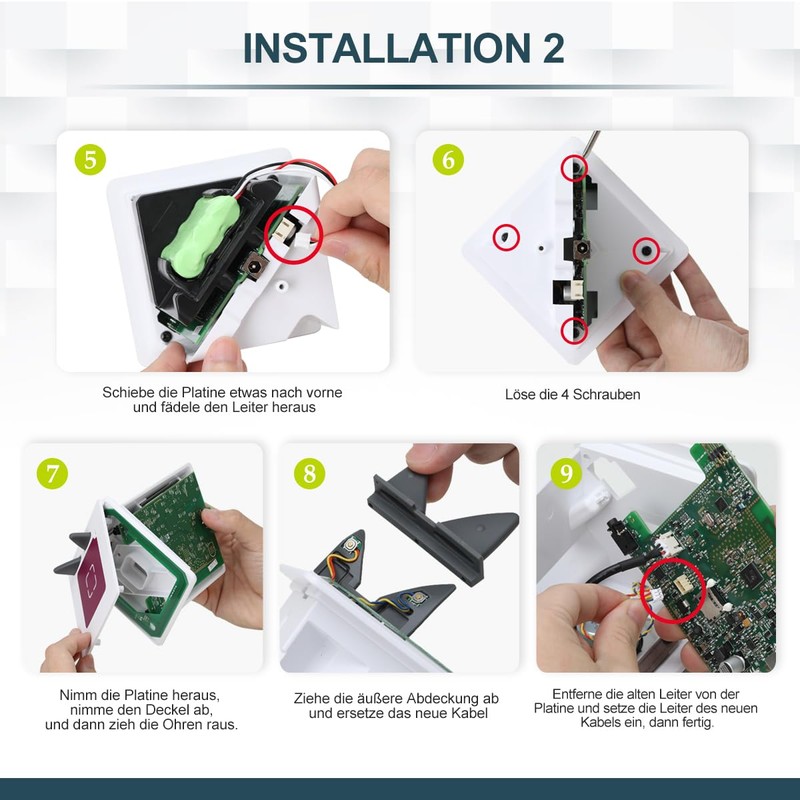 INSTALLATION 2

5

Schiebe die Platine etwas nach vorne und fädele den Leiter heraus

6

Löse die 4 Schrauben

7

Nimm die Platine heraus, nimme den Deckel ab, und dann zieh die Ohren raus.

8

Ziehe die äußere Abdeckung ab und ersetze das neue Kabel

9

Entferne die alten Leiter von der Platine und setze die Leiter des neuen Kabels ein, dann fertig.