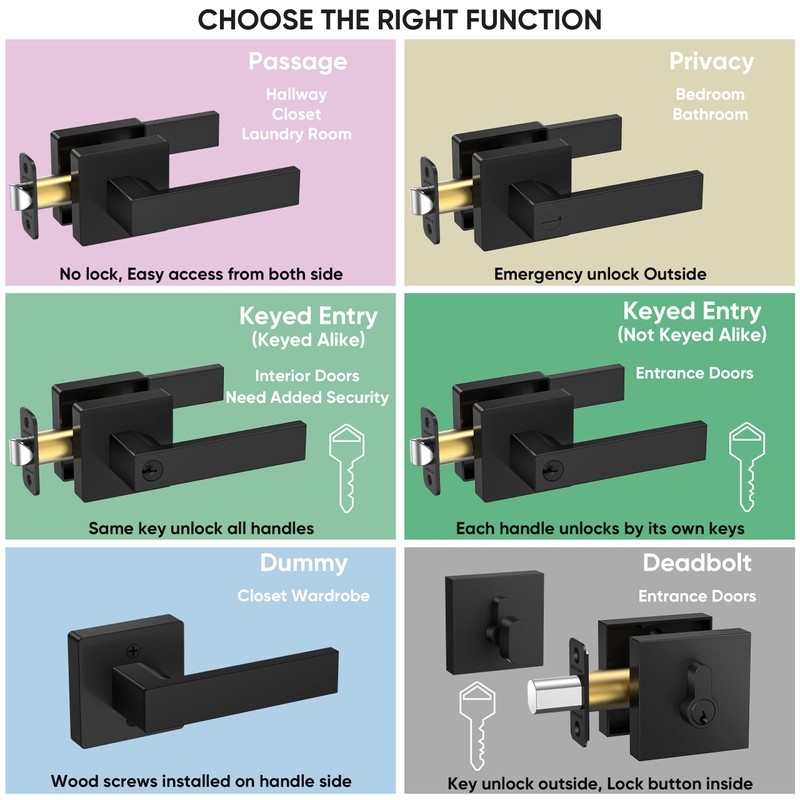 CHOOSE THE RIGHT FUNCTION

Passage
Hallway
Closet
Laundry Room

No lock, Easy access from both side

Privacy
Bedroom
Bathroom

Emergency unlock Outside

Keyed Entry
(Keyed Alike)
Interior Doors
Need Added Security

Same key unlock all handles

Keyed Entry
(Not Keyed Alike)
Entrance Doors

Each handle unlocks by its own keys

Dummy
Closet Wardrobe

Wood screws installed on handle side

Deadbolt
Entrance Doors

Key unlock outside, Lock button inside