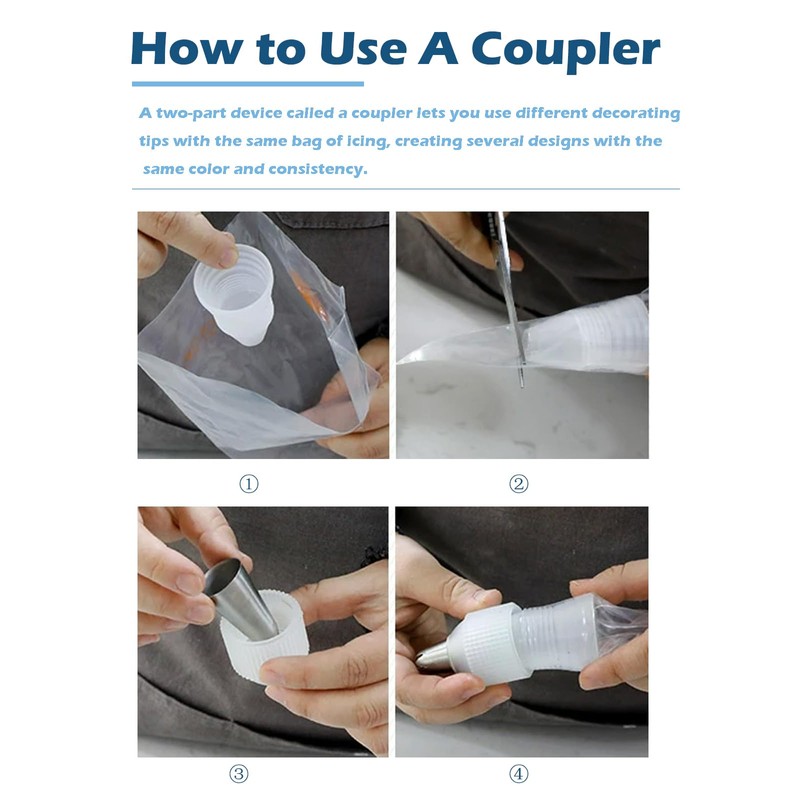 How to Use A Coupler

A two-part device called a coupler lets you use different decorating tips with the same bag of icing, creating several designs with the same color and consistency.

①

②

③

④