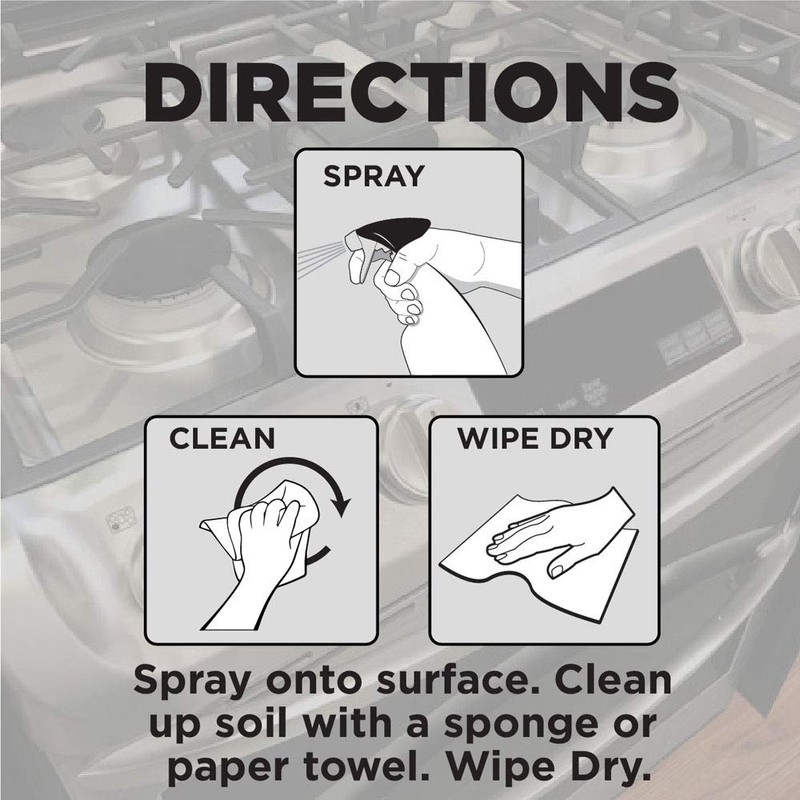 DIRECTIONS

SPRAY

CLEAN

WIPE DRY

Spray onto surface. Clean up soil with a sponge or paper towel. Wipe Dry.