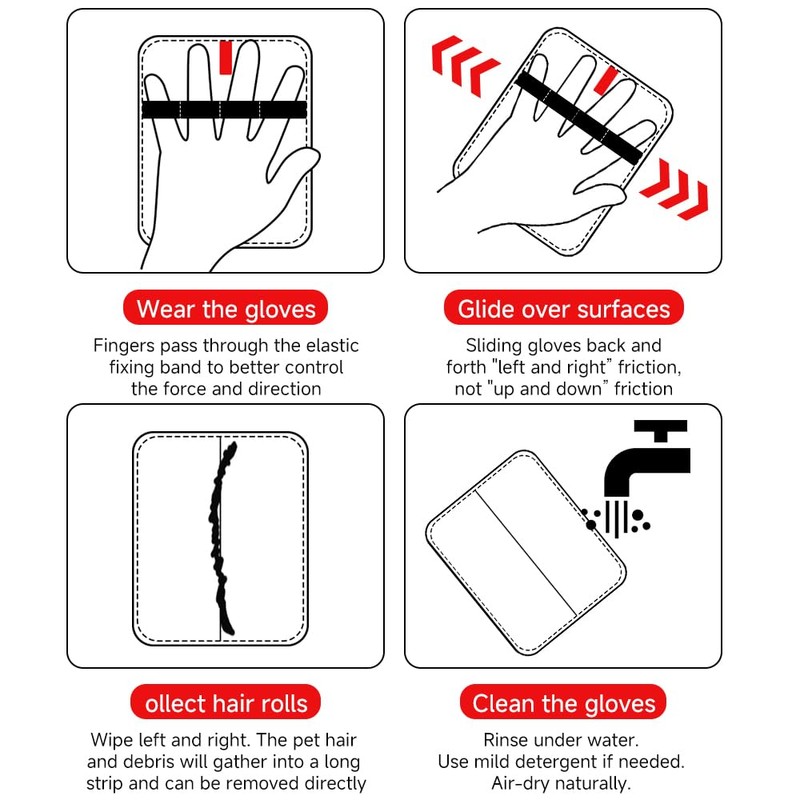 Wear the gloves

Fingers pass through the elastic fixing band to better control the force and direction

Glide over surfaces

Sliding gloves back and forth "left and right" friction, not "up and down" friction

ollect hair rolls

Wipe left and right. The pet hair and debris will gather into a long strip and can be removed directly

Clean the gloves

Rinse under water. Use mild detergent if needed. Air-dry naturally.