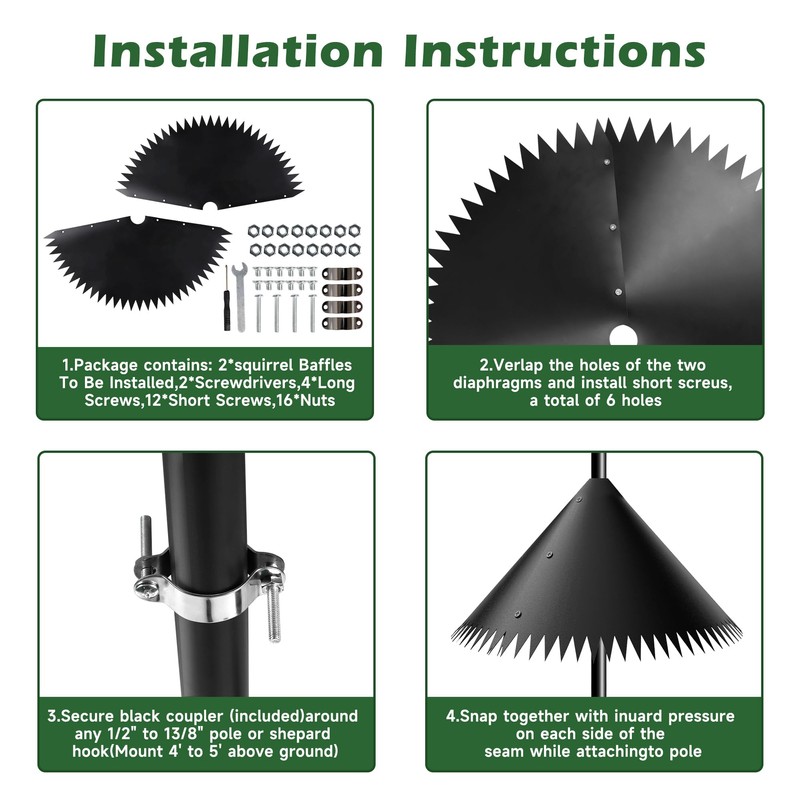 Installation Instructions

1.Package contains: 2*squirrel Baffles To Be Installed,2*Screwdrivers,4*Long Screws,12*Short Screws,16*Nuts

2.Verlap the holes of the two diaphragms and install short screus, a total of 6 holes

3.Secure black coupler (included)around any 1/2" to 13/8" pole or shepard hook(Mount 4' to 5' above ground)

4.Snap together with inuard pressure on each side of the seam while attachingto pole