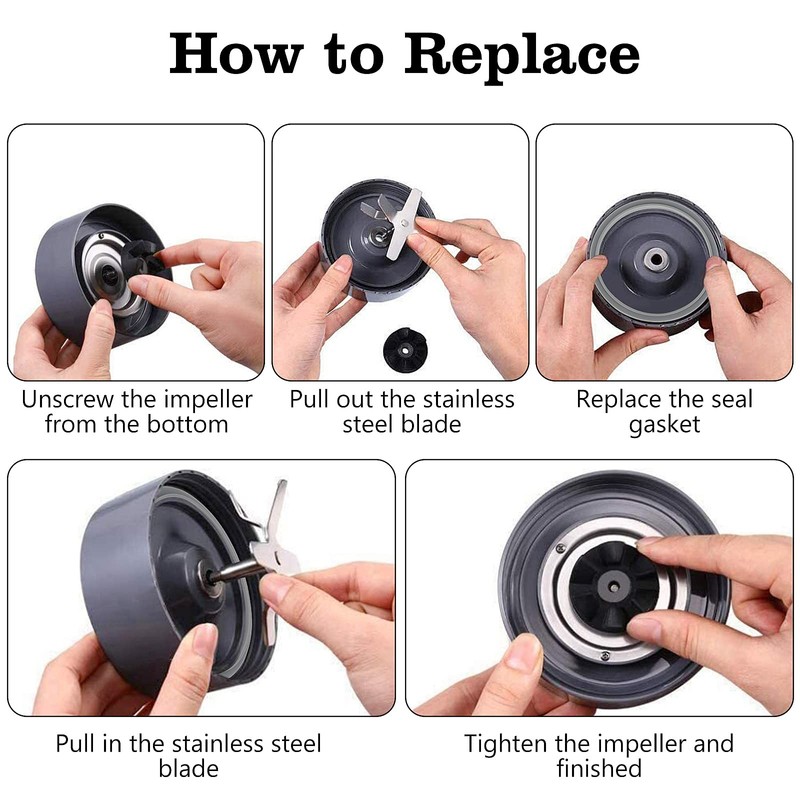 How to Replace

Unscrew the impeller from the bottom

Pull out the stainless steel blade

Replace the seal gasket

Pull in the stainless steel blade

Tighten the impeller and finished