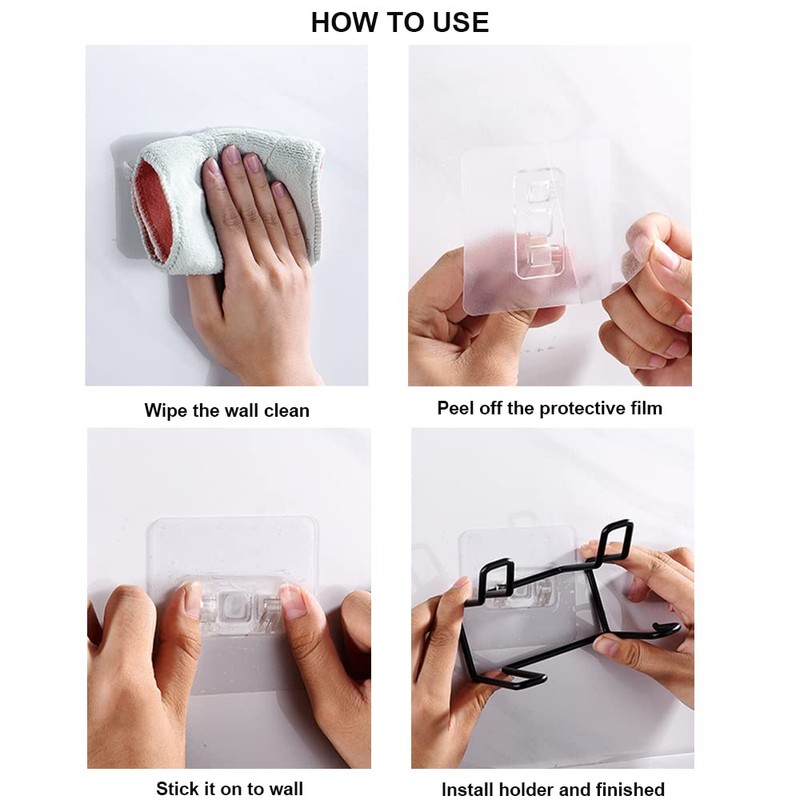 HOW TO USE

Wipe the wall clean

Peel off the protective film

Stick it on to wall

Install holder and finished