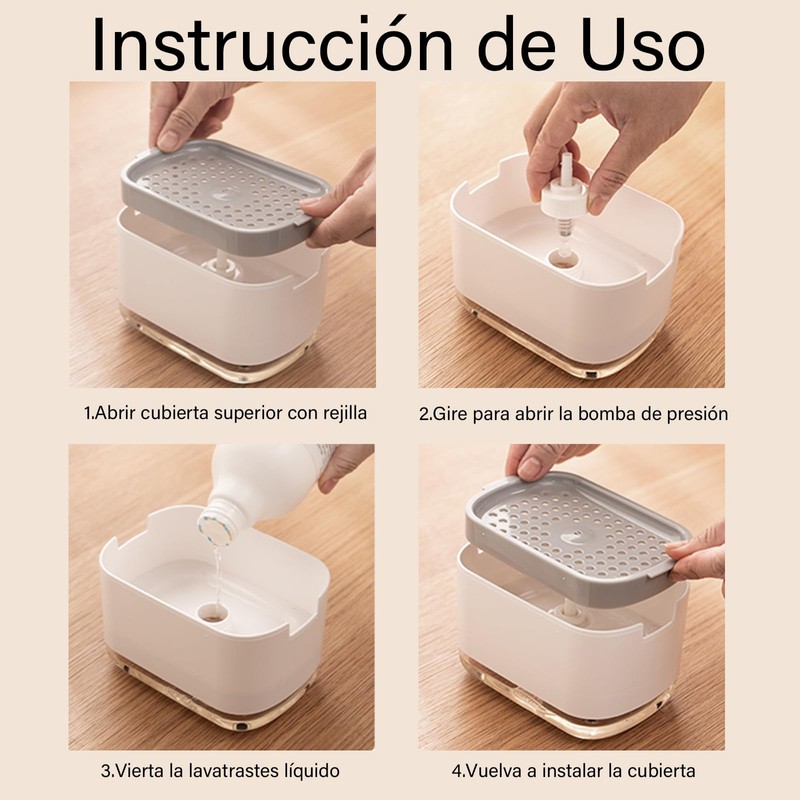 Instrucción de Uso

1.Abrir cubierta superior con rejilla

2.Gire para abrir la bomba de presión

3.Vierta la lavatrastes líquido

4.Vuelva a instalar la cubierta