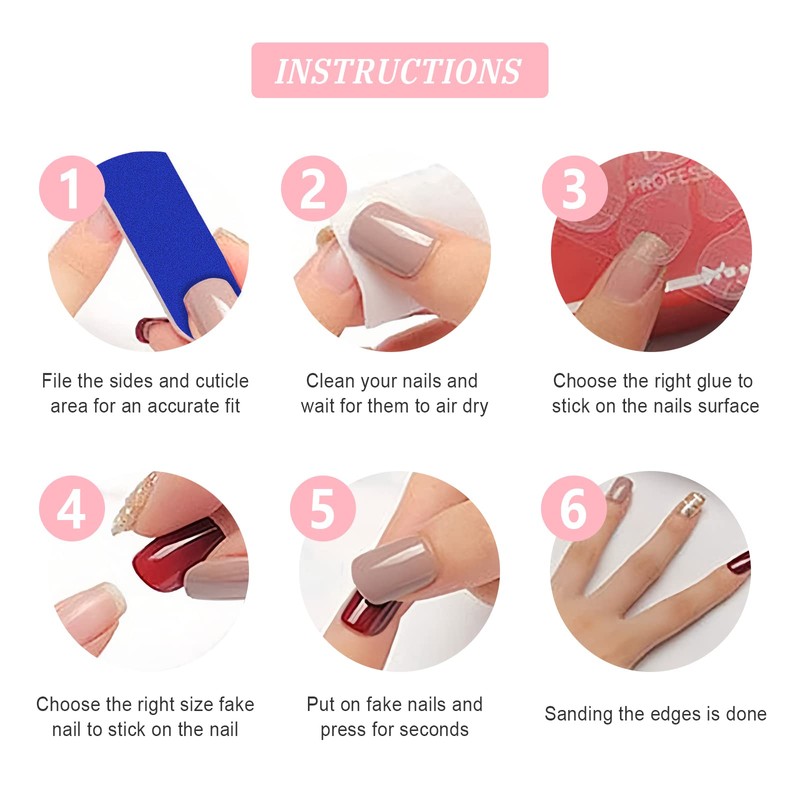 INSTRUCTIONS

1

File the sides and cuticle area for an accurate fit

2

Clean your nails and wait for them to air dry

3

PROFESS

Choose the right glue to stick on the nails surface

4

Choose the right size fake nail to stick on the nail

5

Put on fake nails and press for seconds

6

Sanding the edges is done