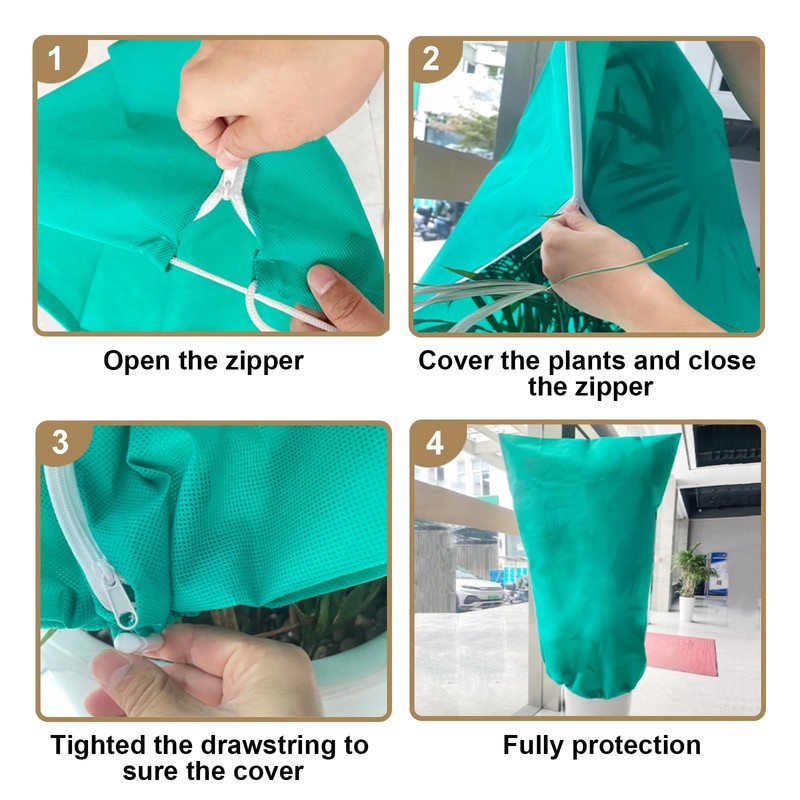 1

Open the zipper

2

Cover the plants and close the zipper

3

Tighted the drawstring to sure the cover

4

Fully protection