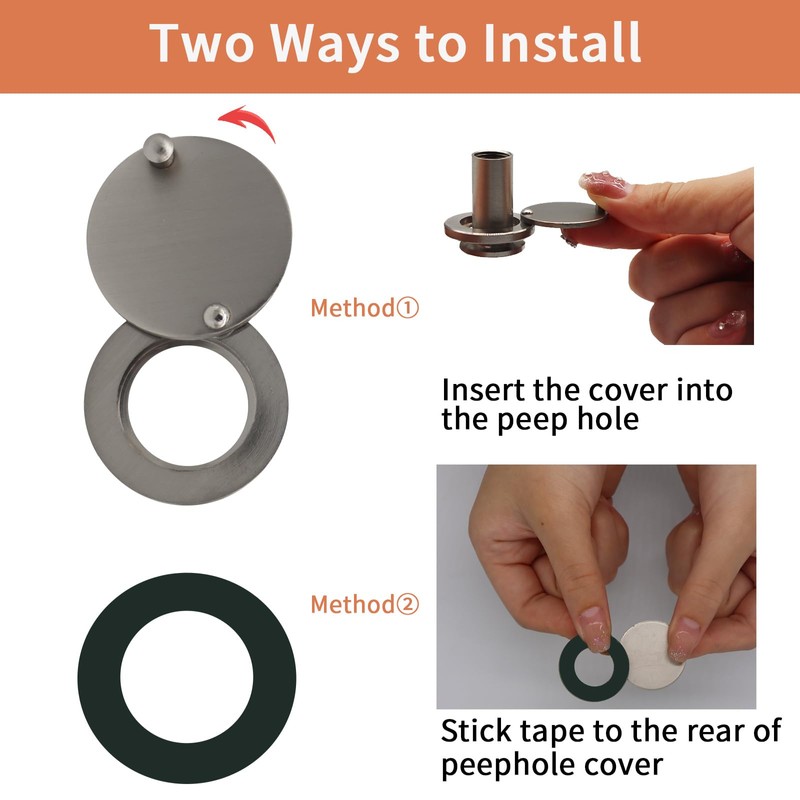 Two Ways to Install

Method①

Insert the cover into the peep hole

Method②

Stick tape to the rear of peephole cover