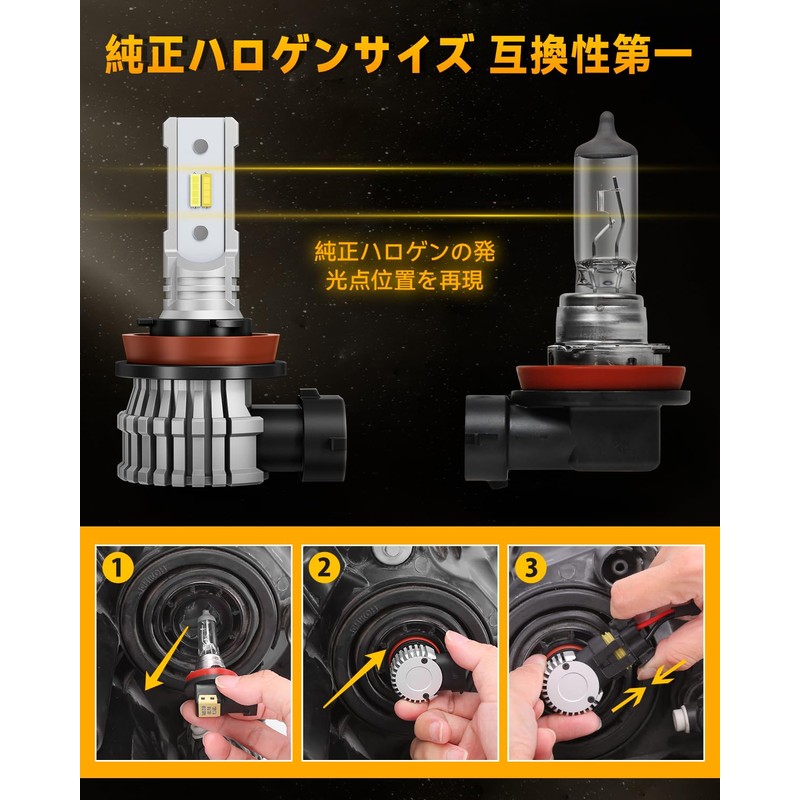 純正ハロゲンサイズ 互換性第一

純正ハロゲンの発光点位置を再現

1

2

3