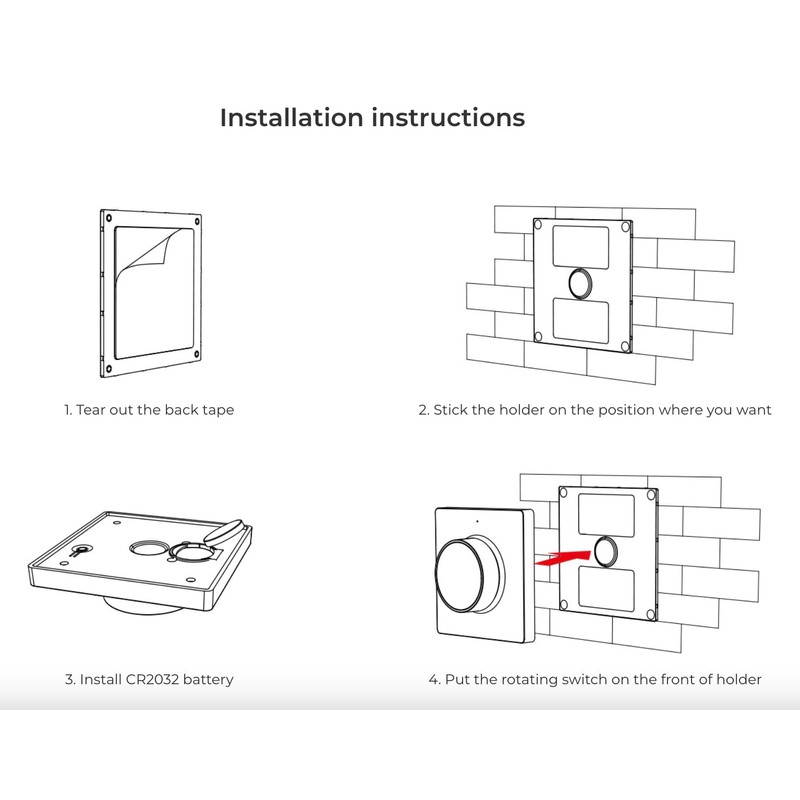 Installation instructions

1. Tear out the back tape

2. Stick the holder on the position where you want

3. Install CR2032 battery

4. Put the rotating switch on the front of holder