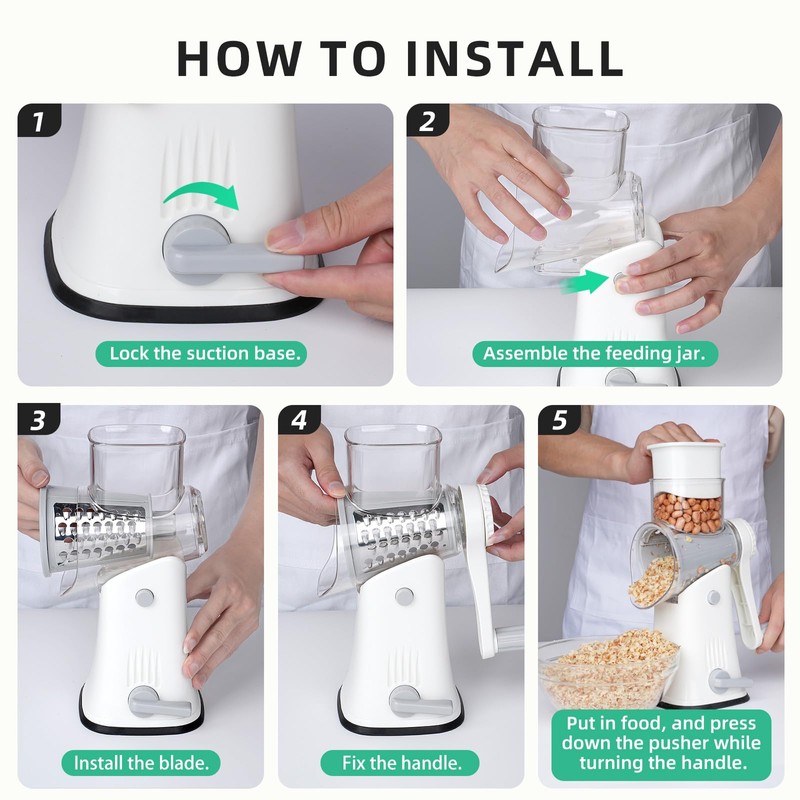 HOW TO INSTALL

1

Lock the suction base.

2

Assemble the feeding jar.

3

Install the blade.

4

Fix the handle.

5

Put in food, and press down the pusher while turning the handle.