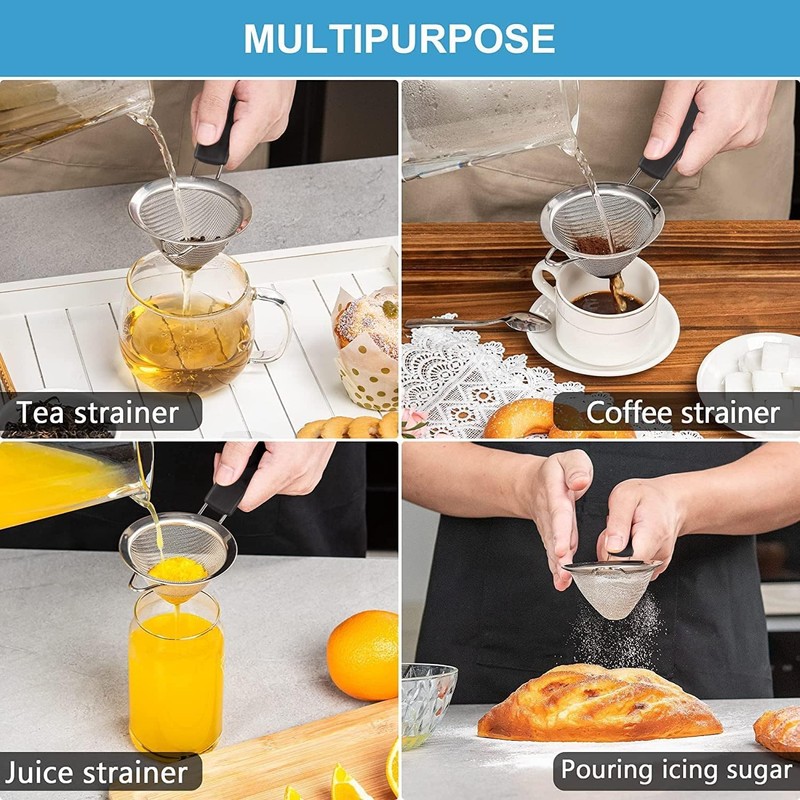 MULTIPURPOSE

Tea strainer

Coffee strainer

Juice strainer

Pouring icing sugar