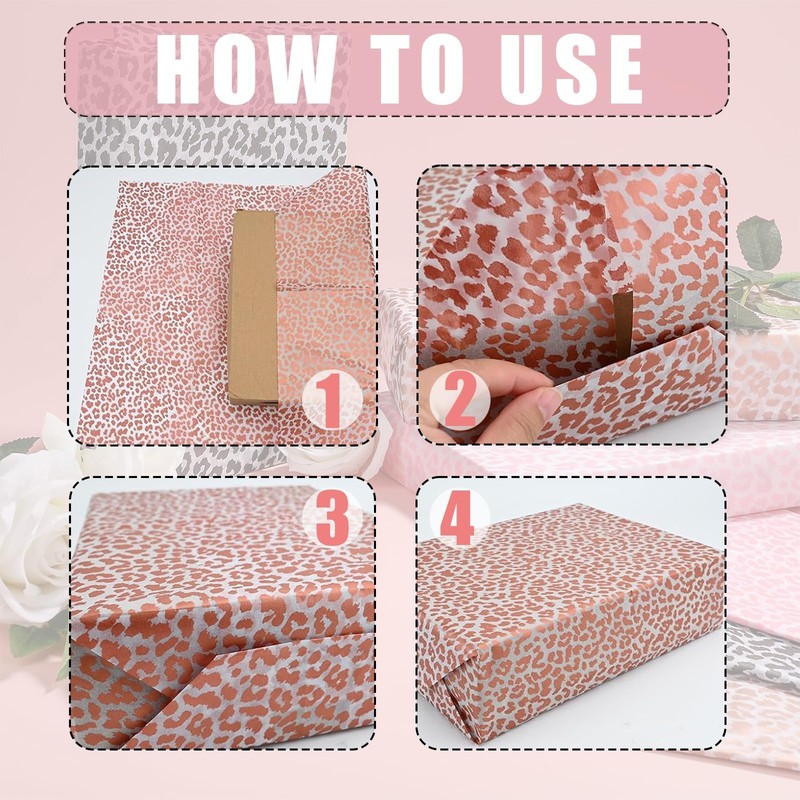 HOW TO USE

1

2

3

4