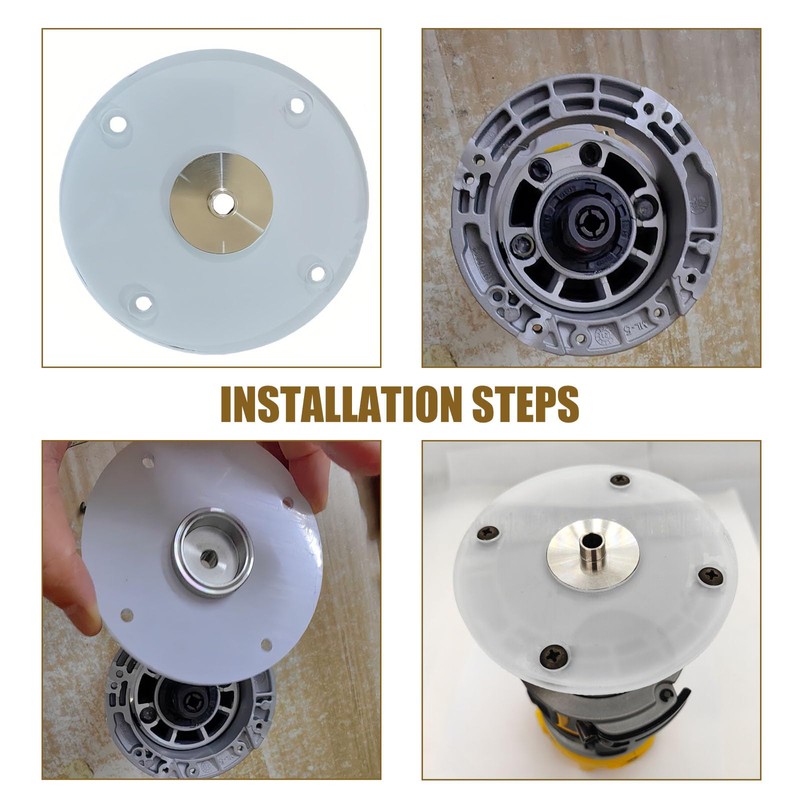 INSTALLATION STEPS