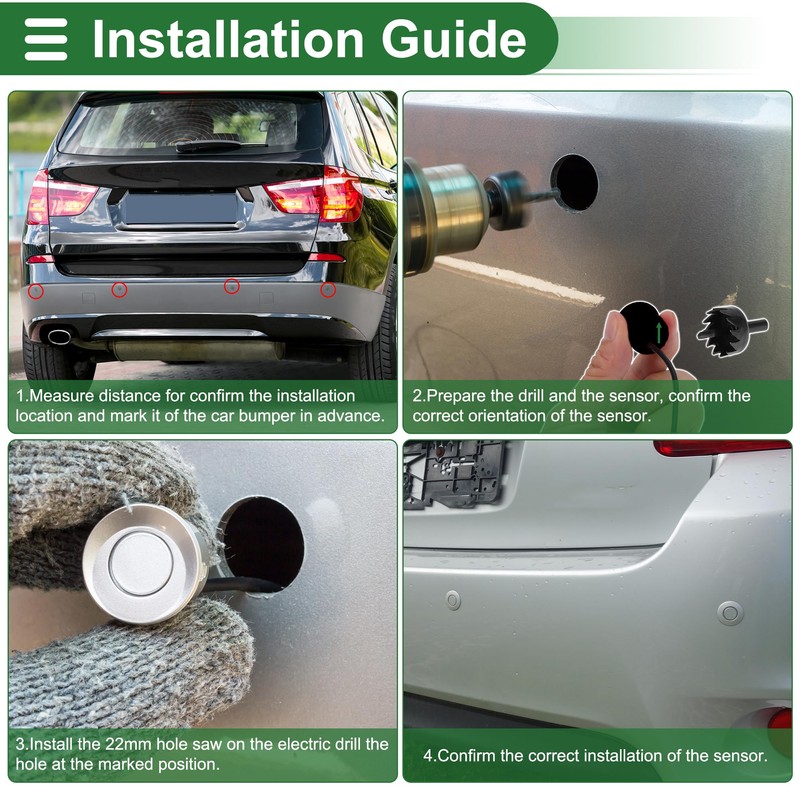 Installation Guide

1.Measure distance for confirm the installation location and mark it of the car bumper in advance.

2.Prepare the drill and the sensor, confirm the correct orientation of the sensor.

3.Install the 22mm hole saw on the electric drill the hole at the marked position.

4.Confirm the correct installation of the sensor.