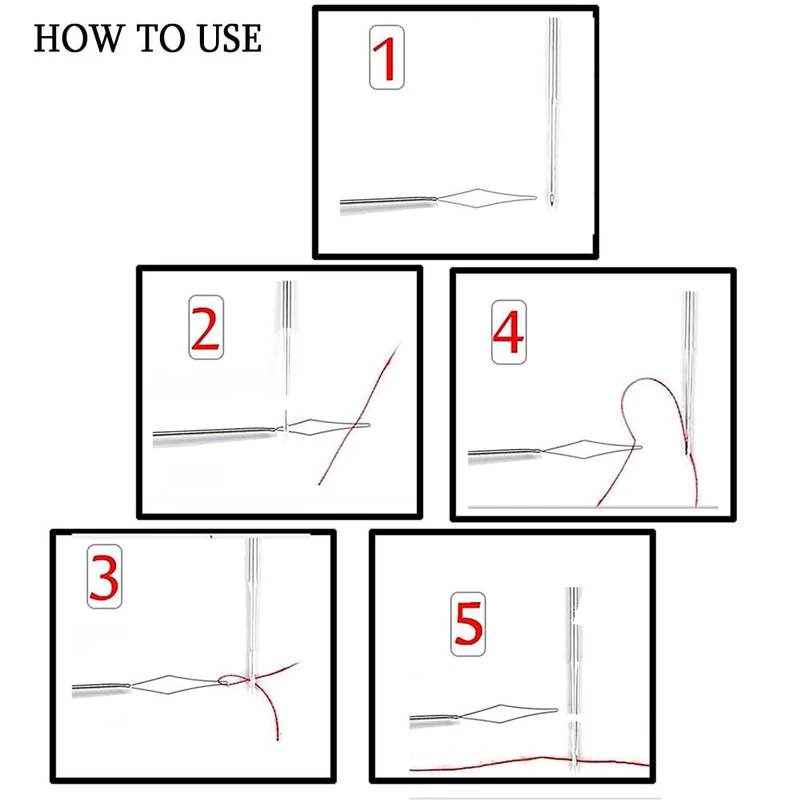 HOW TO USE

1

2

4

3

5