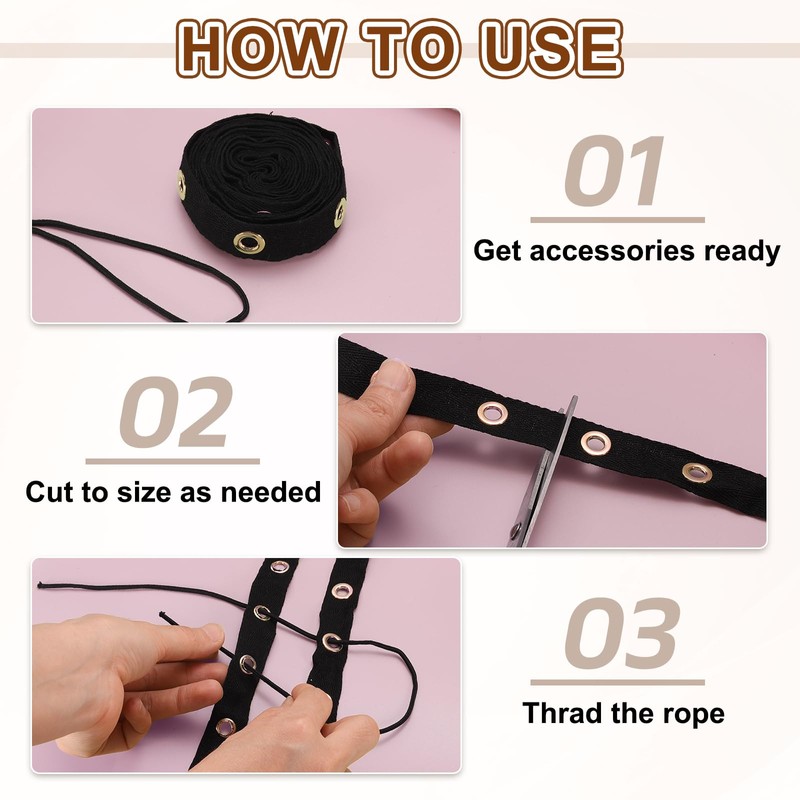 HOW TO USE

01
Get accessories ready

02
Cut to size as needed

03
Thrad the rope