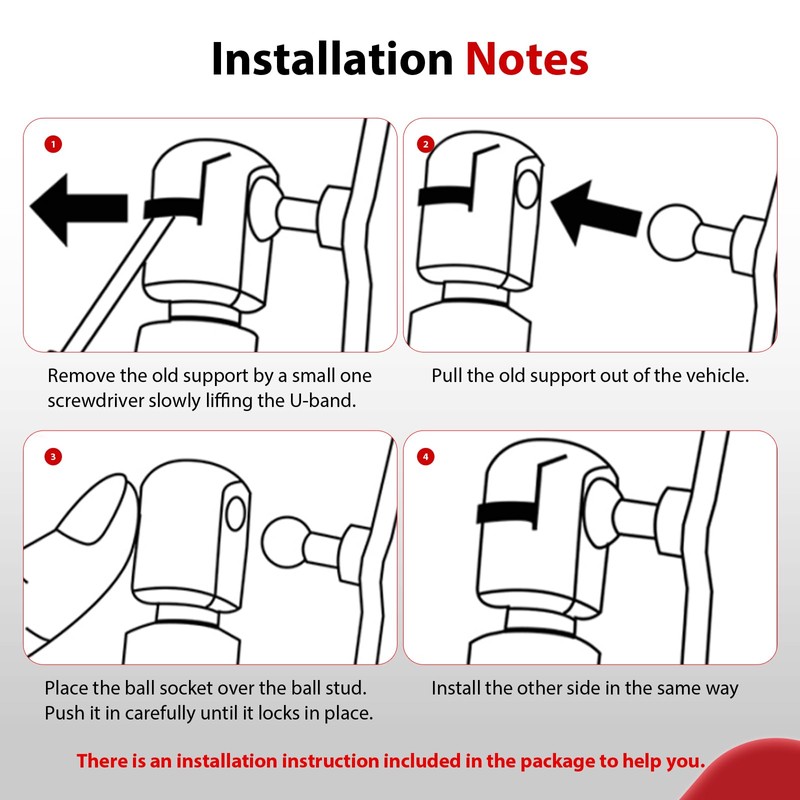 Installation Notes

1

Remove the old support by a small one screwdriver slowly liffing the U-band.

2

Pull the old support out of the vehicle.

3

Place the ball socket over the ball stud. Push it in carefully until it locks in place.

4

Install the other side in the same way

There is an installation instruction included in the package to help you.