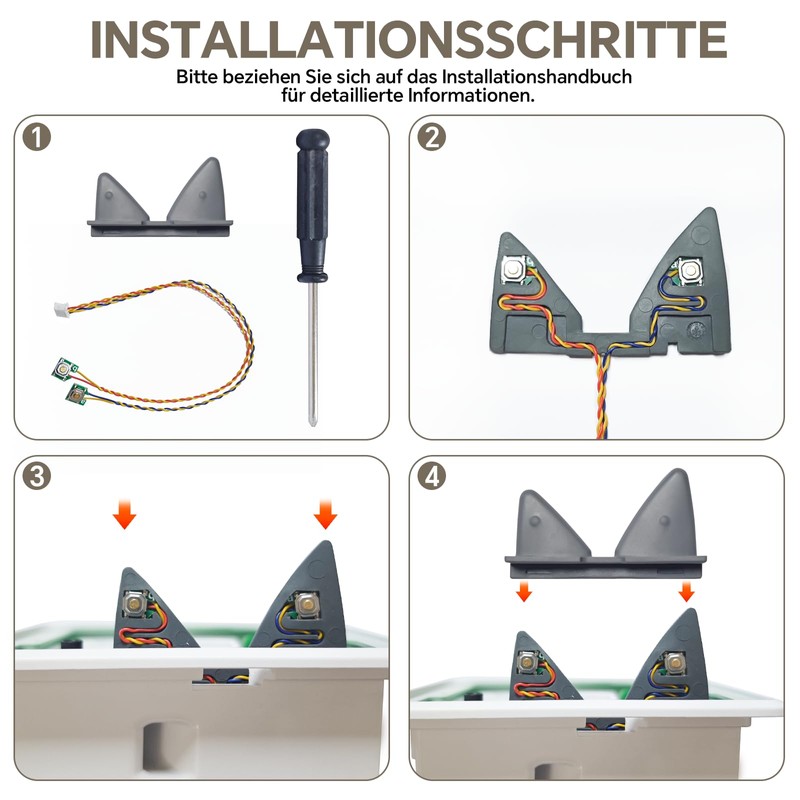 INSTALLATIONSSCHRITTE

Bitte beziehen Sie sich auf das Installationshandbuch für detaillierte Informationen.

1

2

3

4