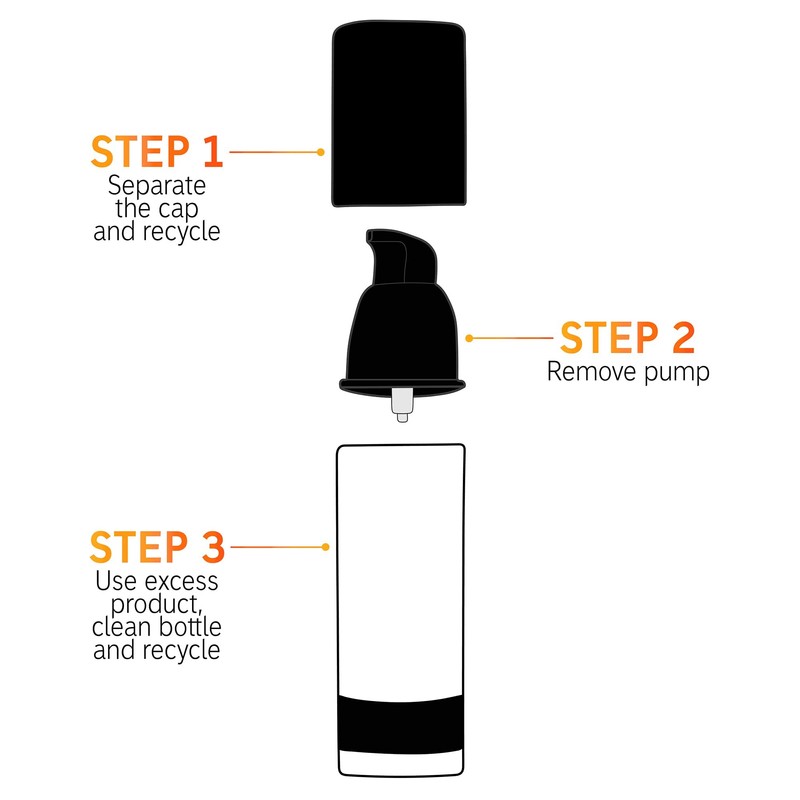 STEP 1
Separate the cap and recycle

STEP 2
Remove pump

STEP 3
Use excess product, clean bottle and recycle