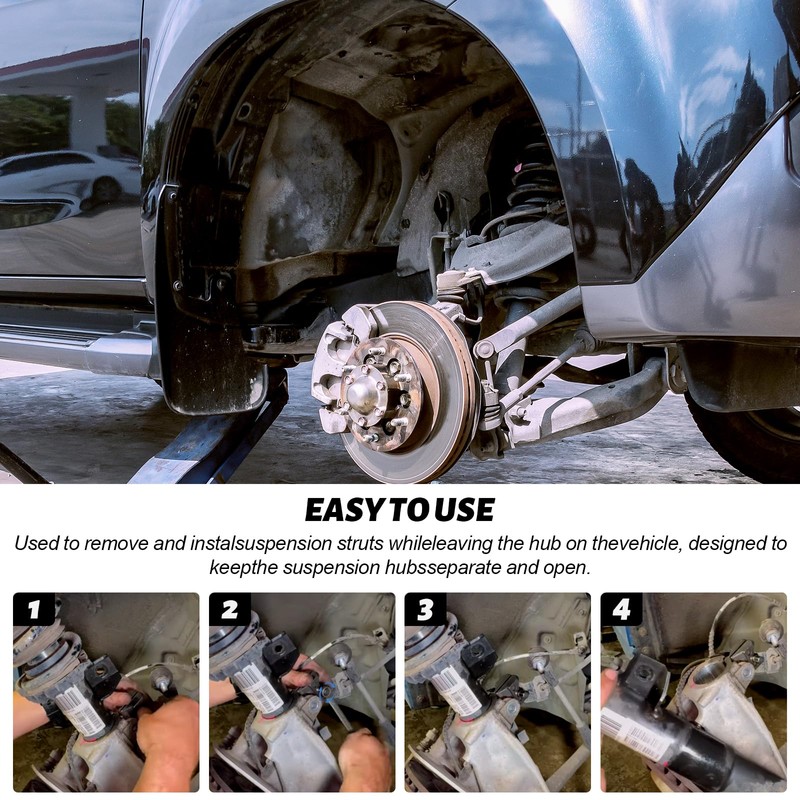 EASY TO USE

Used to remove and instalsuspension struts whileleaving the hub on thevehicle, designed to keepthe suspension hubsseparate and open.

1

2

3

4