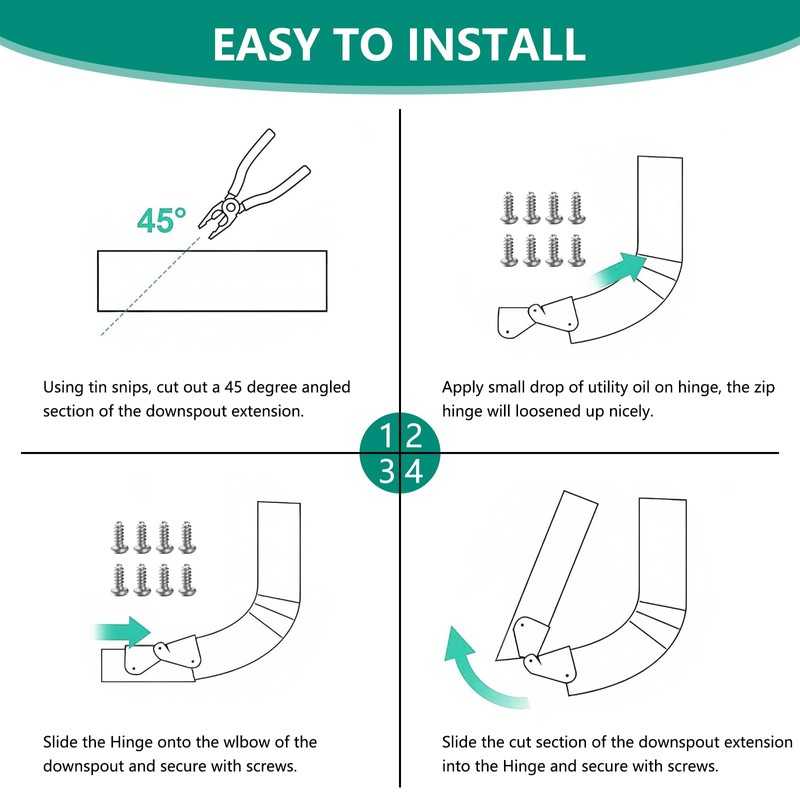 EASY TO INSTALL

45°

Using tin snips, cut out a 45 degree angled section of the downspout extension.

Apply small drop of utility oil on hinge, the zip hinge will loosened up nicely.

1 2
3 4

Slide the Hinge onto the wlbow of the downspout and secure with screws.

Slide the cut section of the downspout extension into the Hinge and secure with screws.